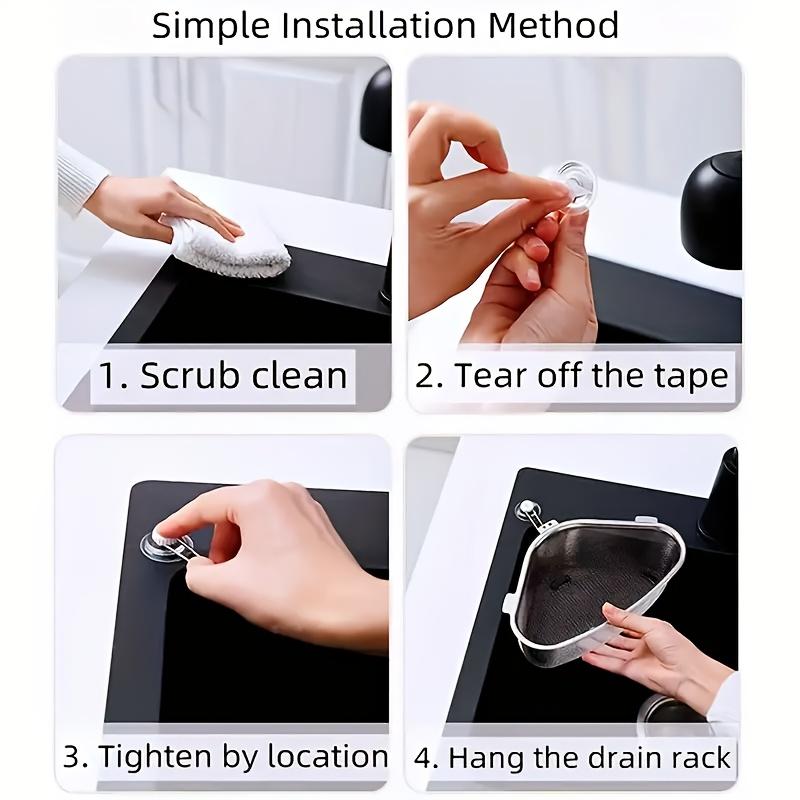 Simple Installation Method

1. Scrub clean

2. Tear off the tape

3. Tighten by location

4. Hang the drain rack