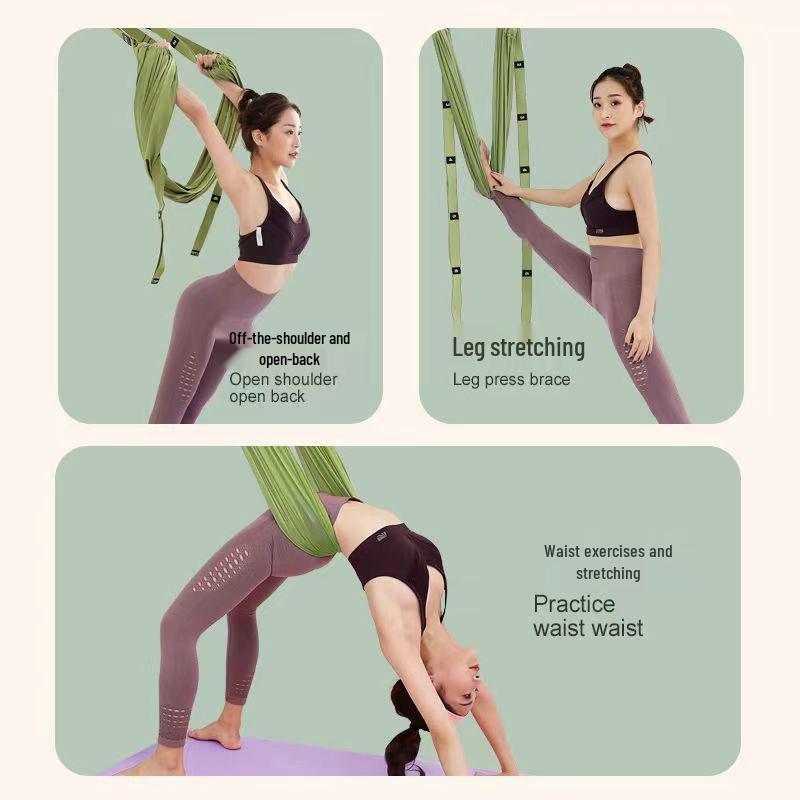 Off-the-shoulder and open-back
Open shoulder open back

Leg stretching
Leg press brace

Waist exercises and stretching
Practice waist waist