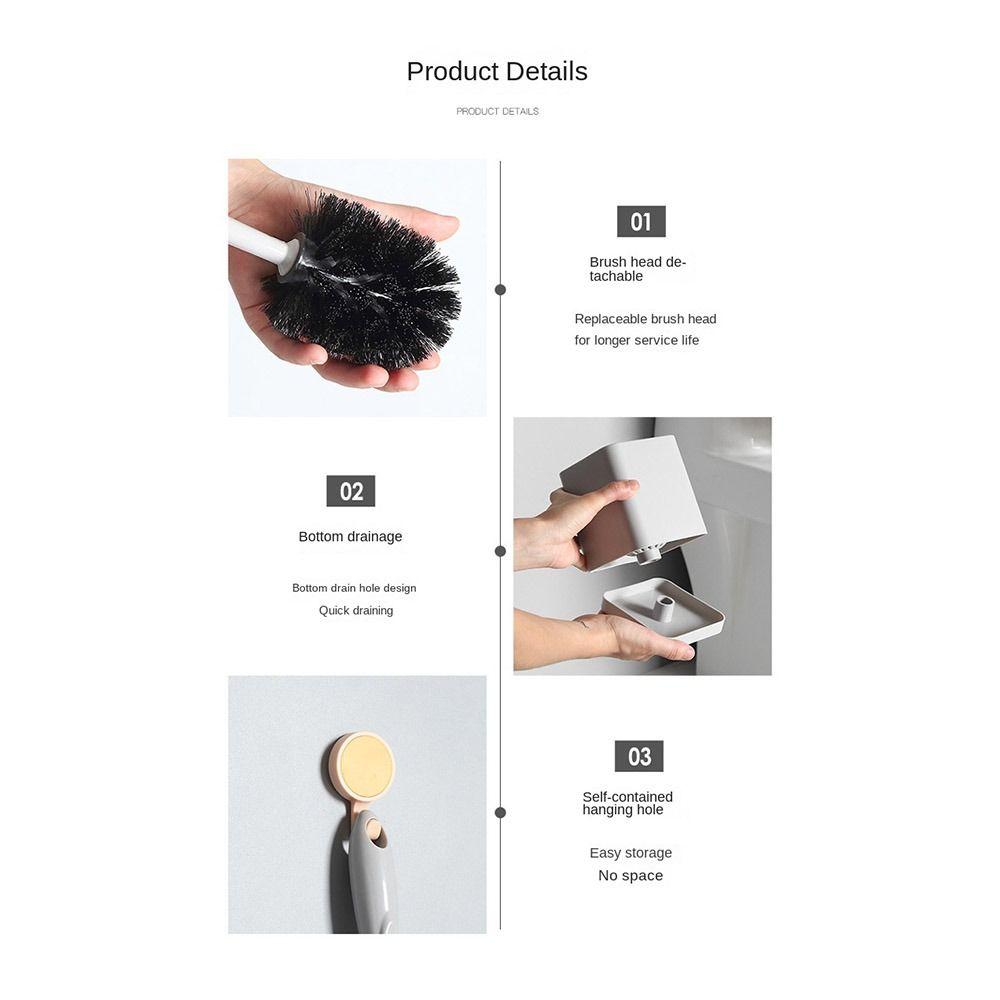 Product Details

PRODUCT DETAILS

01

Brush head detachable

Replaceable brush head for longer service life

02

Bottom drainage

Bottom drain hole design
Quick draining

03

Self-contained hanging hole

Easy storage
No space