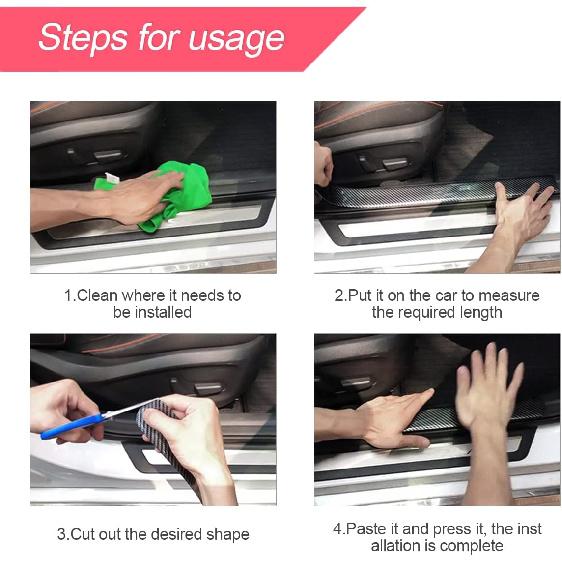 Steps for usage

1.Clean where it needs to be installed

2.Put it on the car to measure the required length

3.Cut out the desired shape

4.Paste it and press it, the inst allation is complete