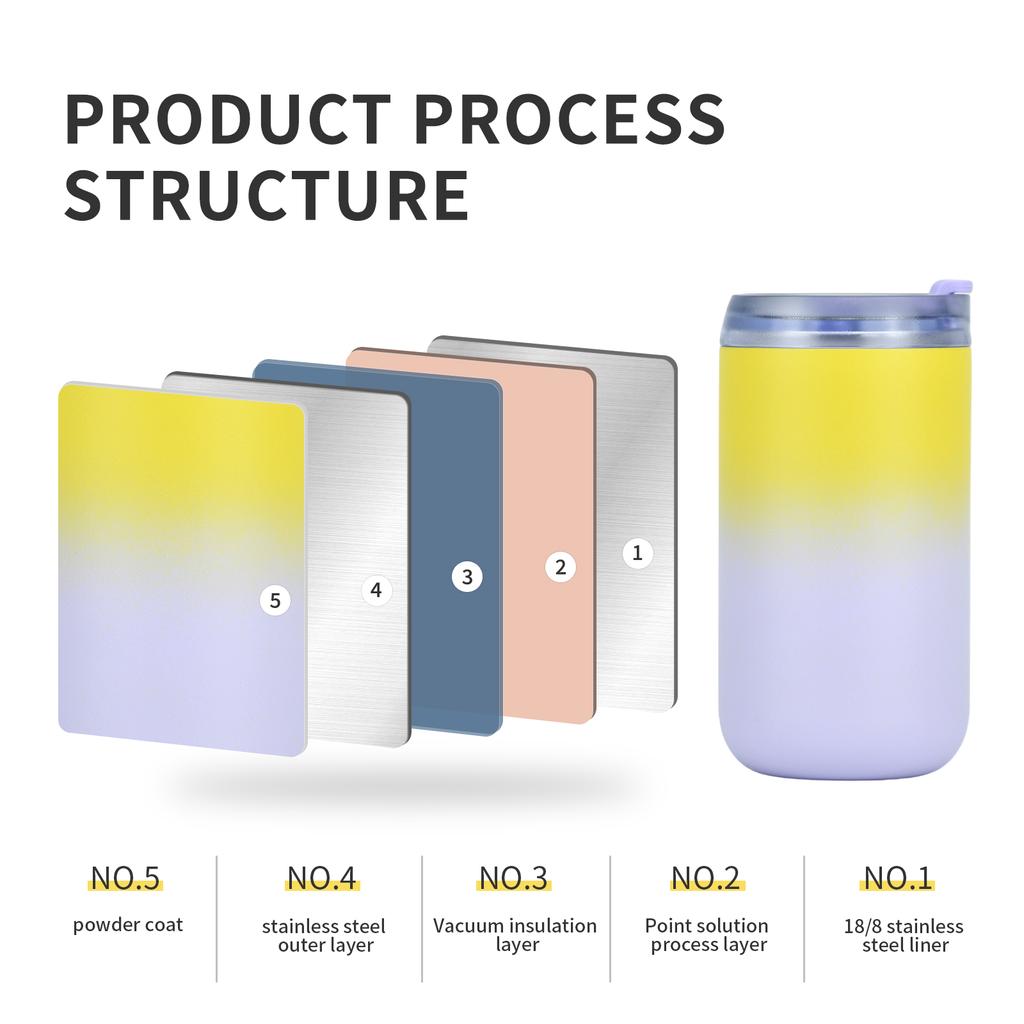 PRODUCT PROCESS STRUCTURE

5
4
3
2
1

NO.5
powder coat

NO.4
stainless steel outer layer

NO.3
Vacuum insulation layer

NO.2
Point solution process layer

NO.1
18/8 stainless steel liner