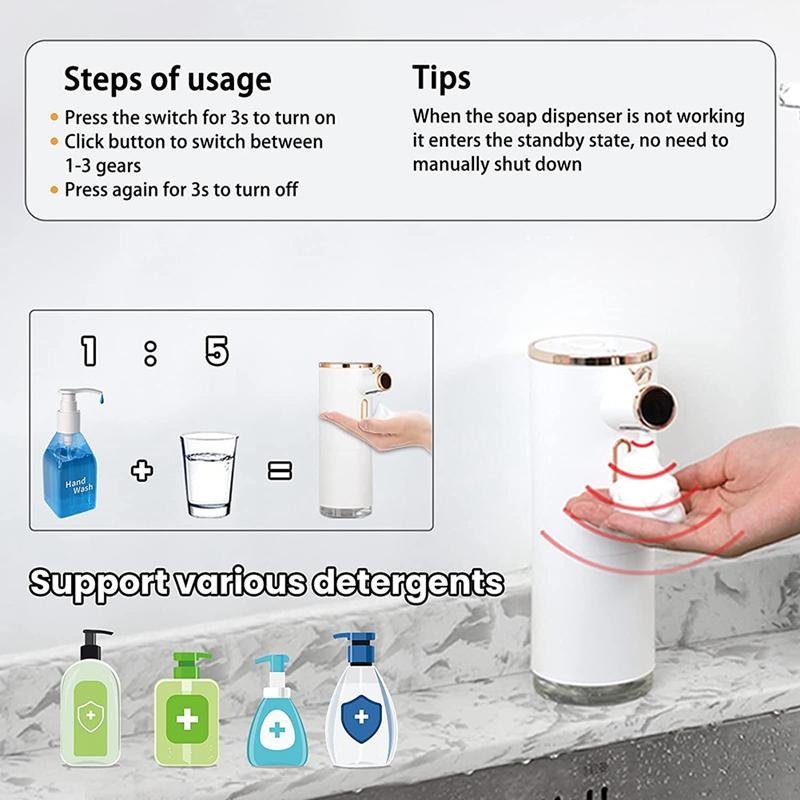 Steps of usage
• Press the switch for 3s to turn on
• Click button to switch between 1-3 gears
• Press again for 3s to turn off

Tips
When the soap dispenser is not working it enters the standby state, no need to manually shut down

1 : 5

Hand Wash

+ =

Support various detergents