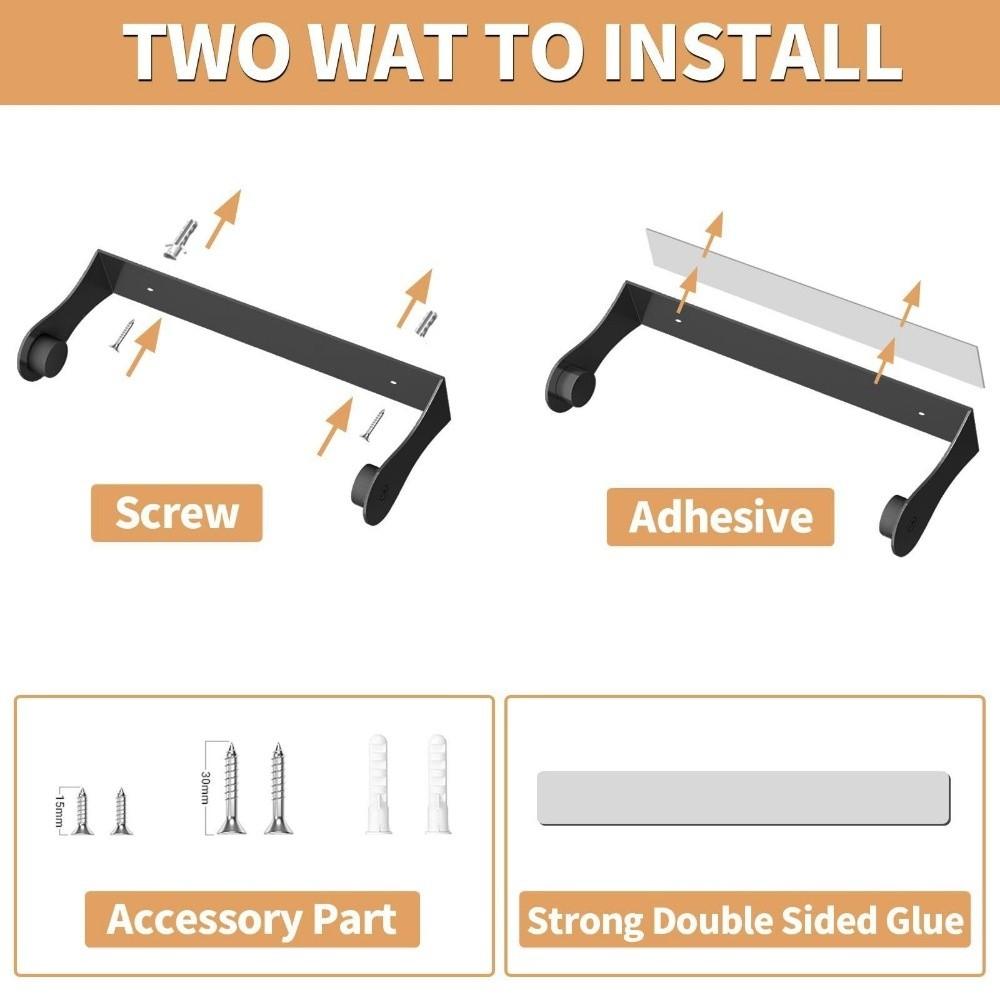 TWO WAT TO INSTALL

Screw

Adhesive

15mm

30mm

Accessory Part

Strong Double Sided Glue