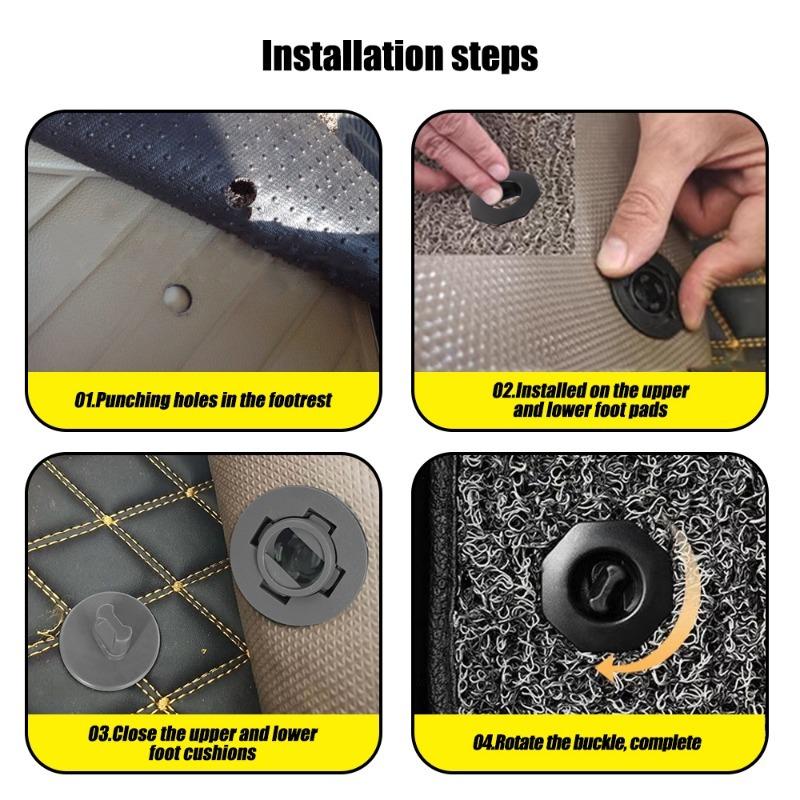 Installation steps

01.Punching holes in the footrest

02.Installed on the upper and lower foot pads

03.Close the upper and lower foot cushions

04.Rotate the buckle, complete