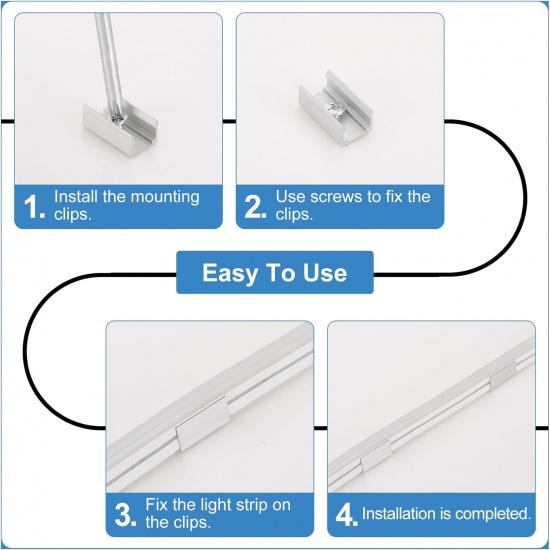 1. Install the mounting clips.

2. Use screws to fix the clips.

Easy To Use

3. Fix the light strip on the clips.

4. Installation is completed.