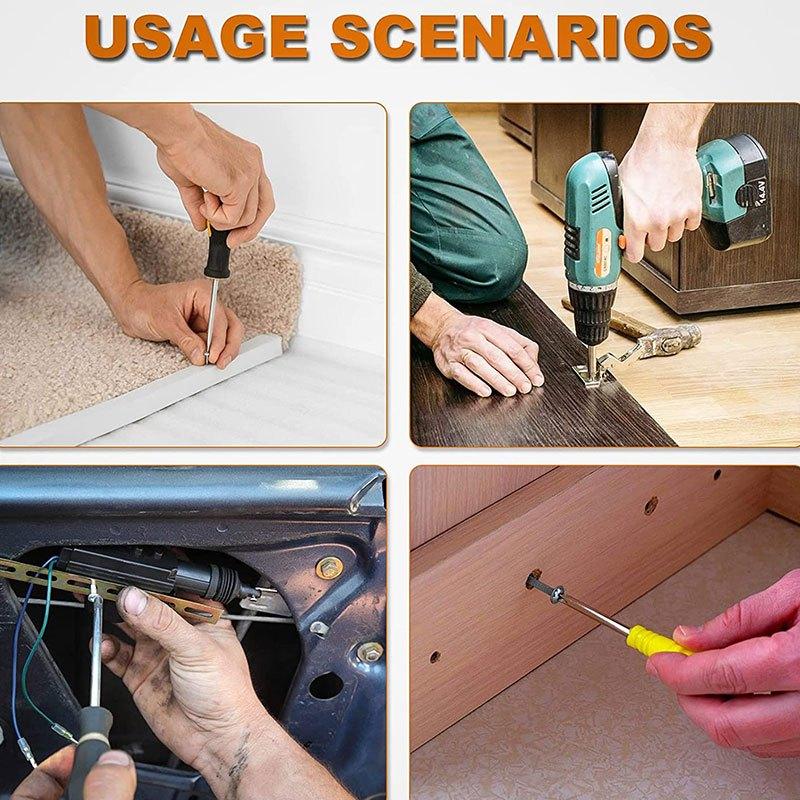 USAGE SCENARIOS

14.4V