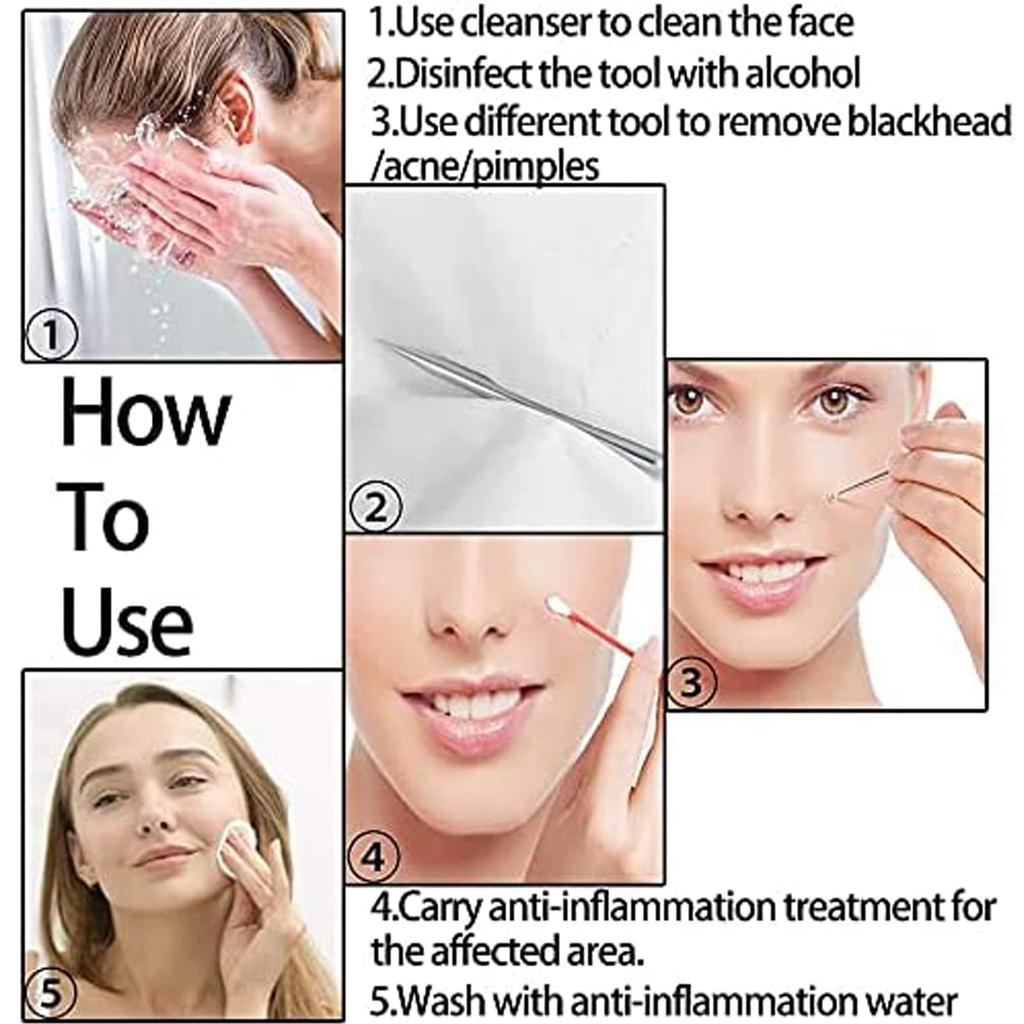 1.Use cleanser to clean the face
2.Disinfect the tool with alcohol
3.Use different tool to remove blackhead /acne/pimples

①

How To Use

②

③

④

⑤

4.Carry anti-inflammation treatment for the affected area.
5.Wash with anti-inflammation water