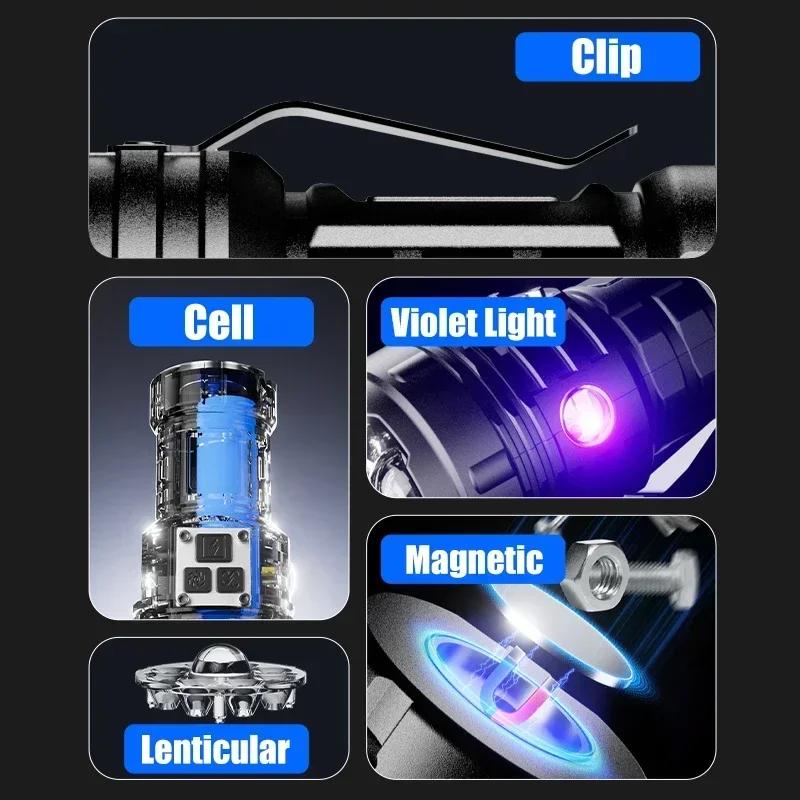 Clip

Cell

Violet Light

Magnetic

Lenticular