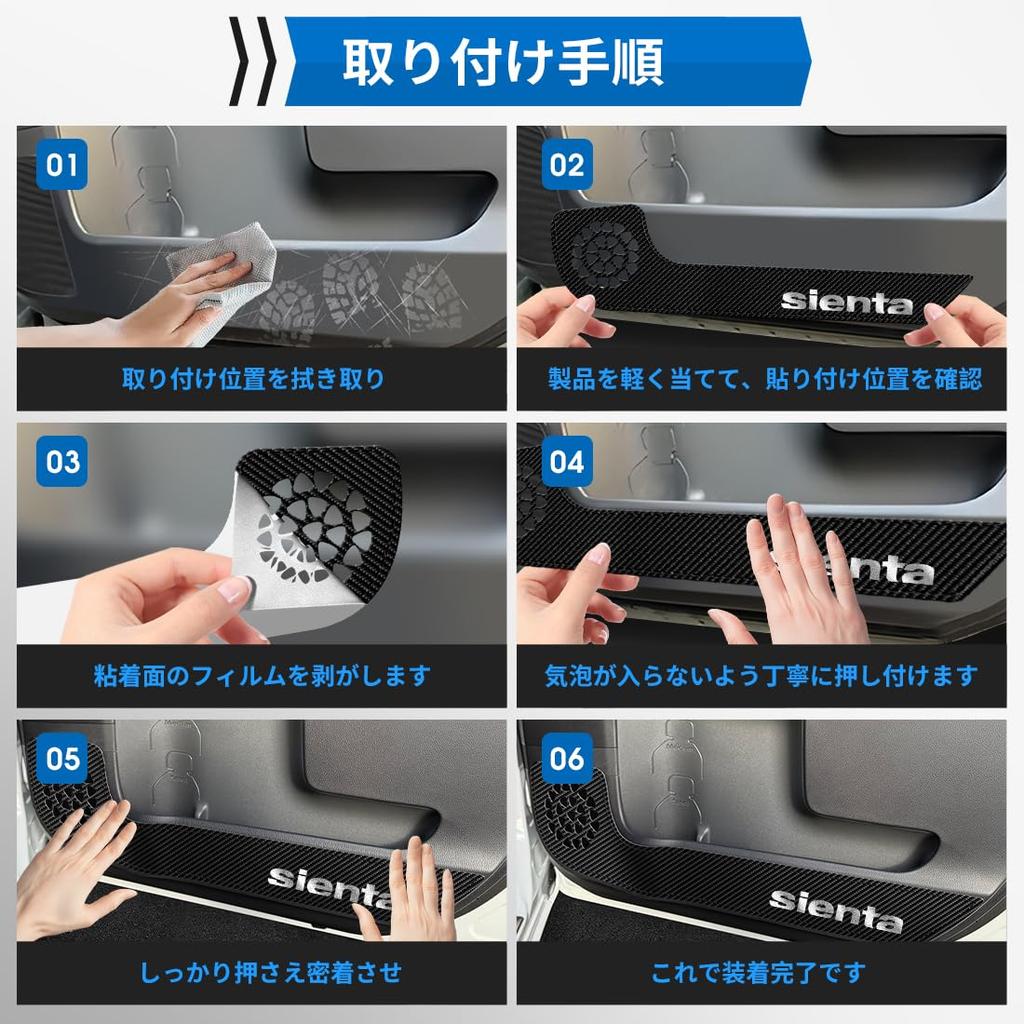 取り付け手順

01
取り付け位置を拭き取り

02
sienta
製品を軽く当てて、貼り付け位置を確認

03
粘着面のフィルムを剥がします

04
sienta
気泡が入らないよう丁寧に押し付けます

05
sienta
しっかり押さえ密着させ

06
sienta
これで装着完了です