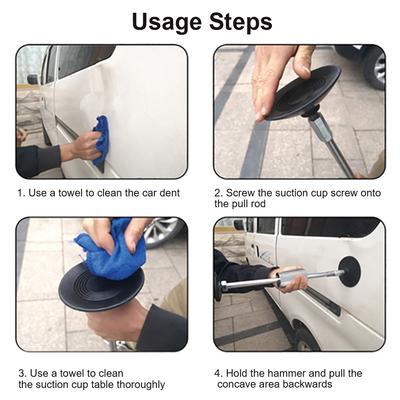 Usage Steps

1. Use a towel to clean the car dent

2. Screw the suction cup screw onto the pull rod

3. Use a towel to clean the suction cup table thoroughly

4. Hold the hammer and pull the concave area backwards