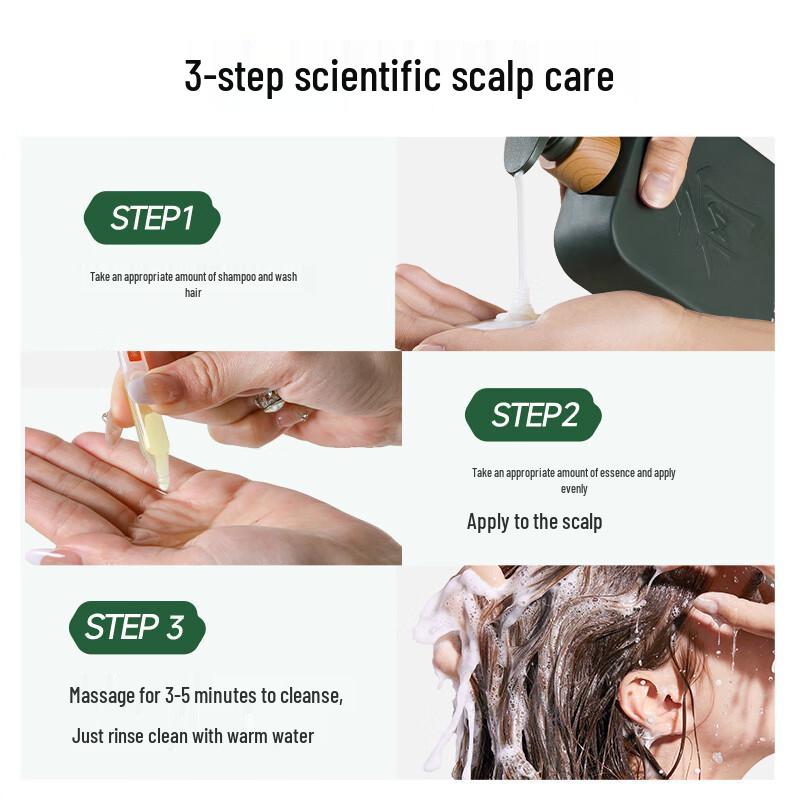 3-step scientific scalp care

STEP1

Take an appropriate amount of shampoo and wash hair

STEP2

Take an appropriate amount of essence and apply evenly

Apply to the scalp

STEP 3

Massage for 3-5 minutes to cleanse,

Just rinse clean with warm water