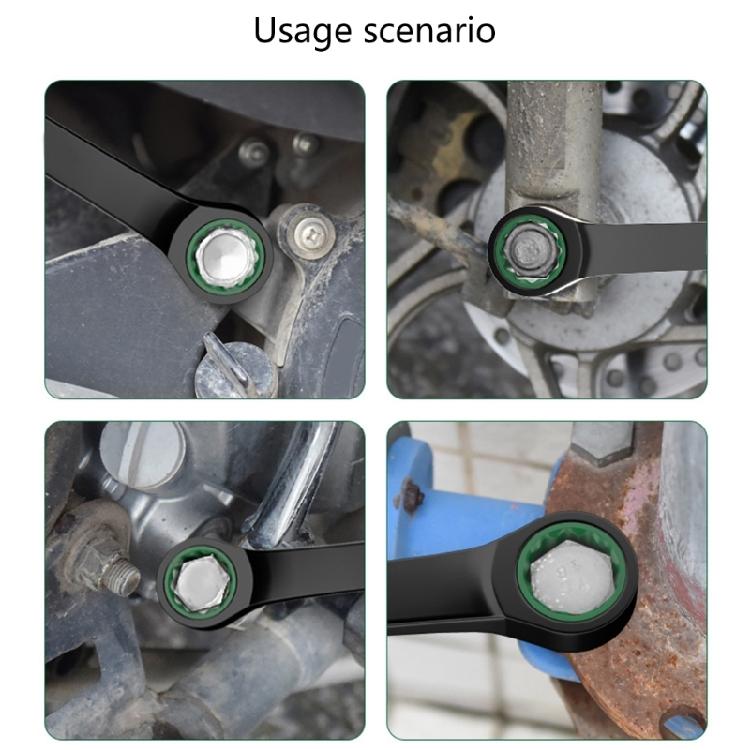 Usage scenario