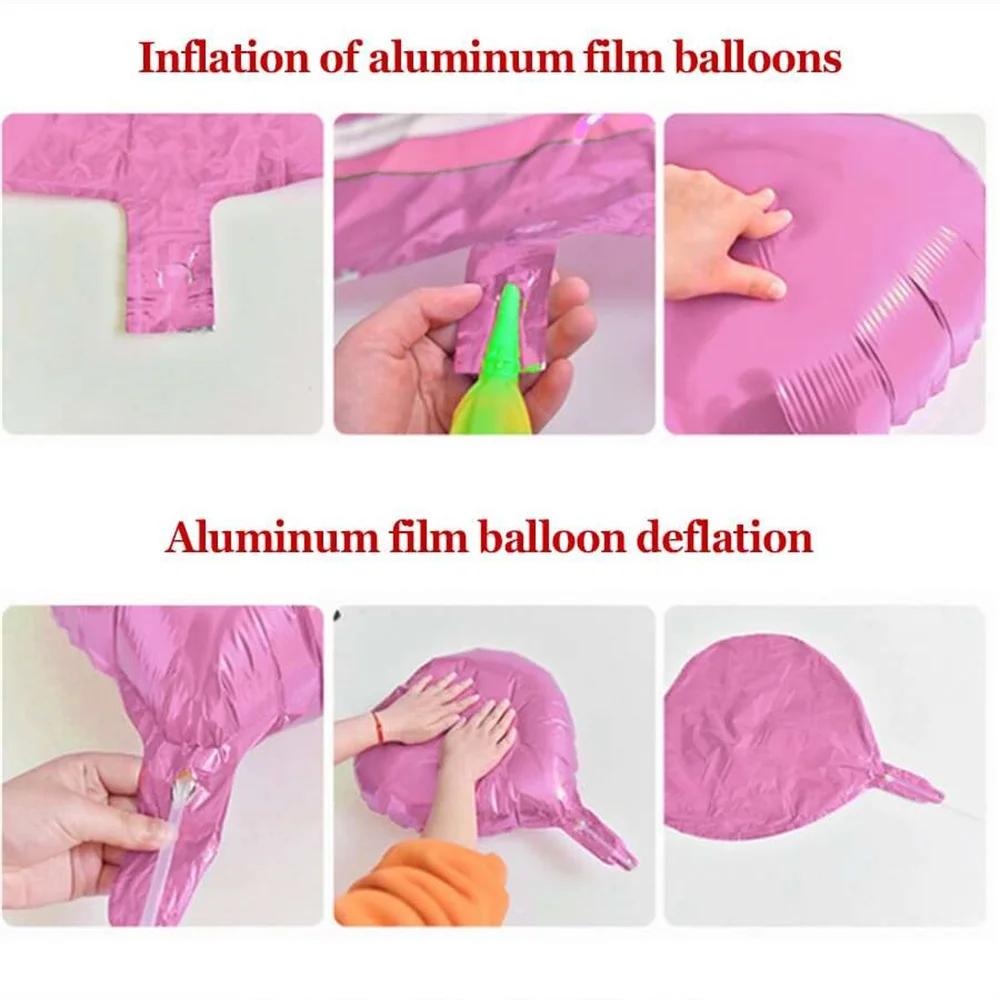 Inflation of aluminum film balloons

Aluminum film balloon deflation