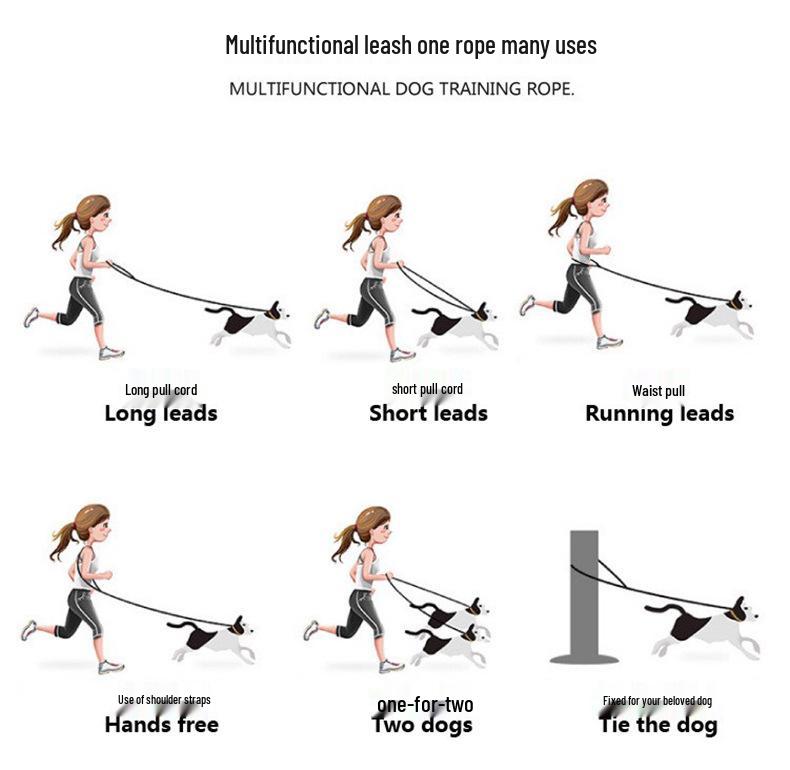 Multifunctional leash one rope many uses

MULTIFUNCTIONAL DOG TRAINING ROPE.

Long pull cord
Long leads

short pull cord
Short leads

Waist pull
Running leads

Use of shoulder straps
Hands free

one-for-two
Two dogs

Fixed for your beloved dog
Tie the dog