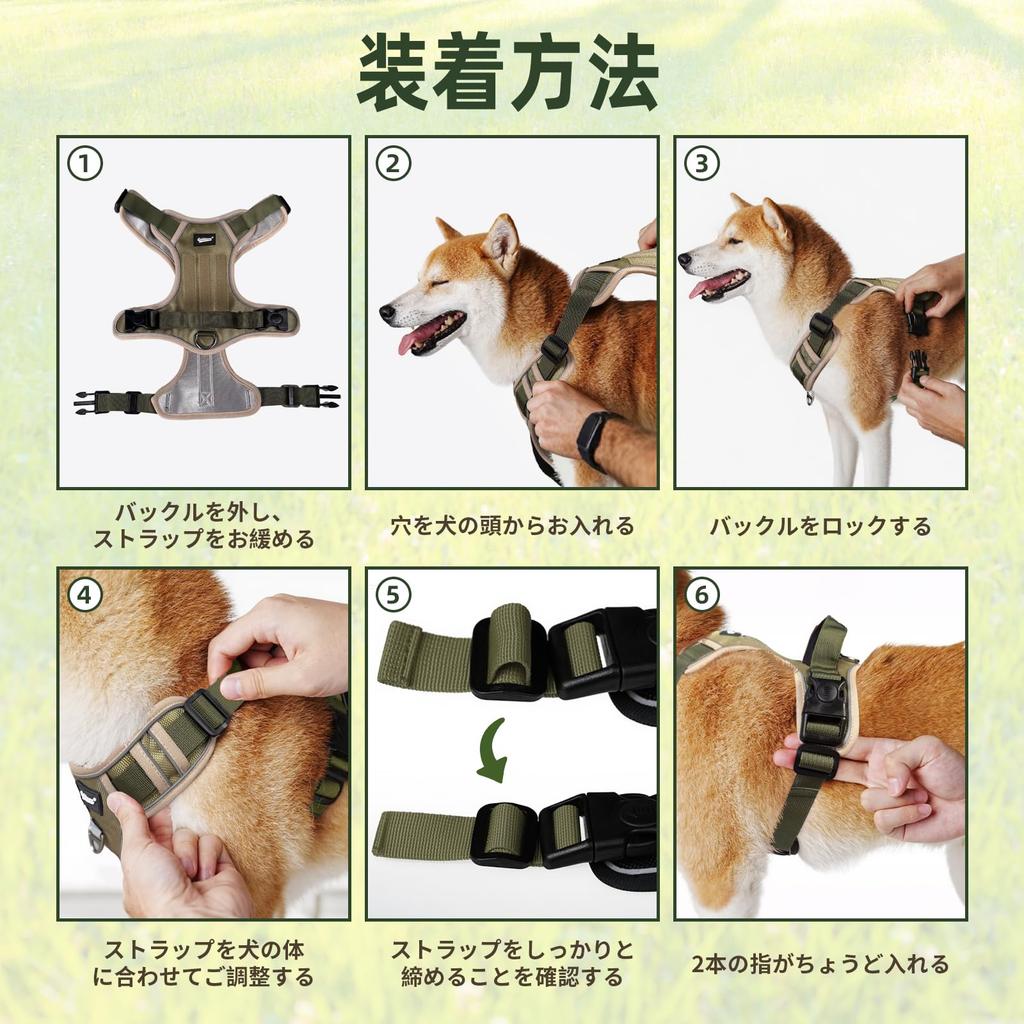 装着方法

①

バックルを外し、ストラップをお緩める

②

穴を犬の頭からお入れる

③

バックルをロックする

④

ストラップを犬の体に合わせてご調整する

⑤

ストラップをしっかりと締めることを確認する

⑥

2本の指がちょうど入れる