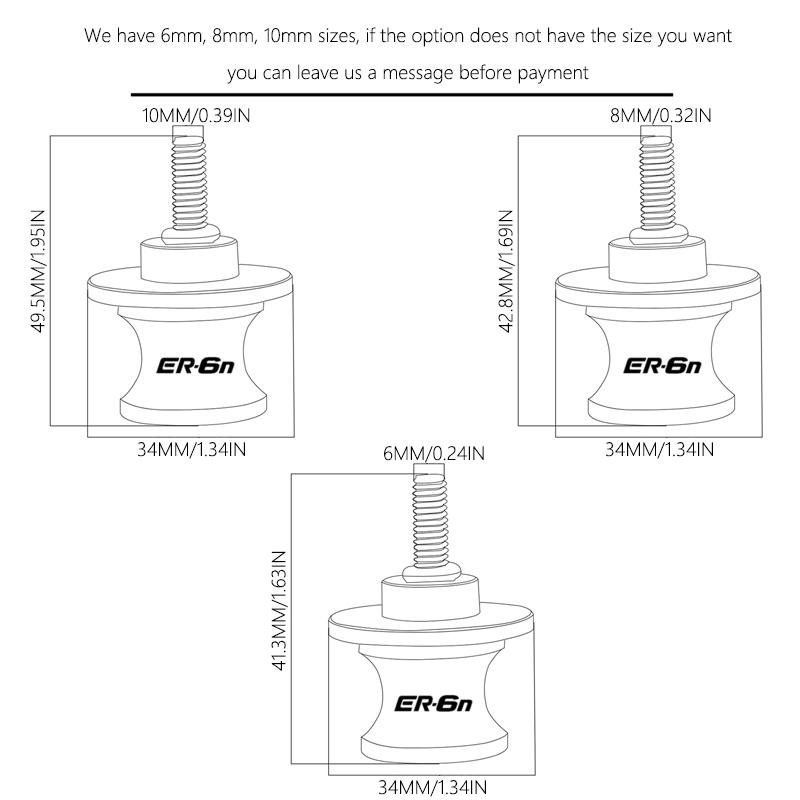 We have 6mm, 8mm, 10mm sizes, if the option does not have the size you want

you can leave us a message before payment

10MM/0.39IN

49.5MM/1.95IN

ER-6n

34MM/1.34IN

8MM/0.32IN

42.8MM/1.69IN

ER-6n

34MM/1.34IN

6MM/0.24IN

41.3MM/1.63IN

ER-6n

34MM/1.34IN