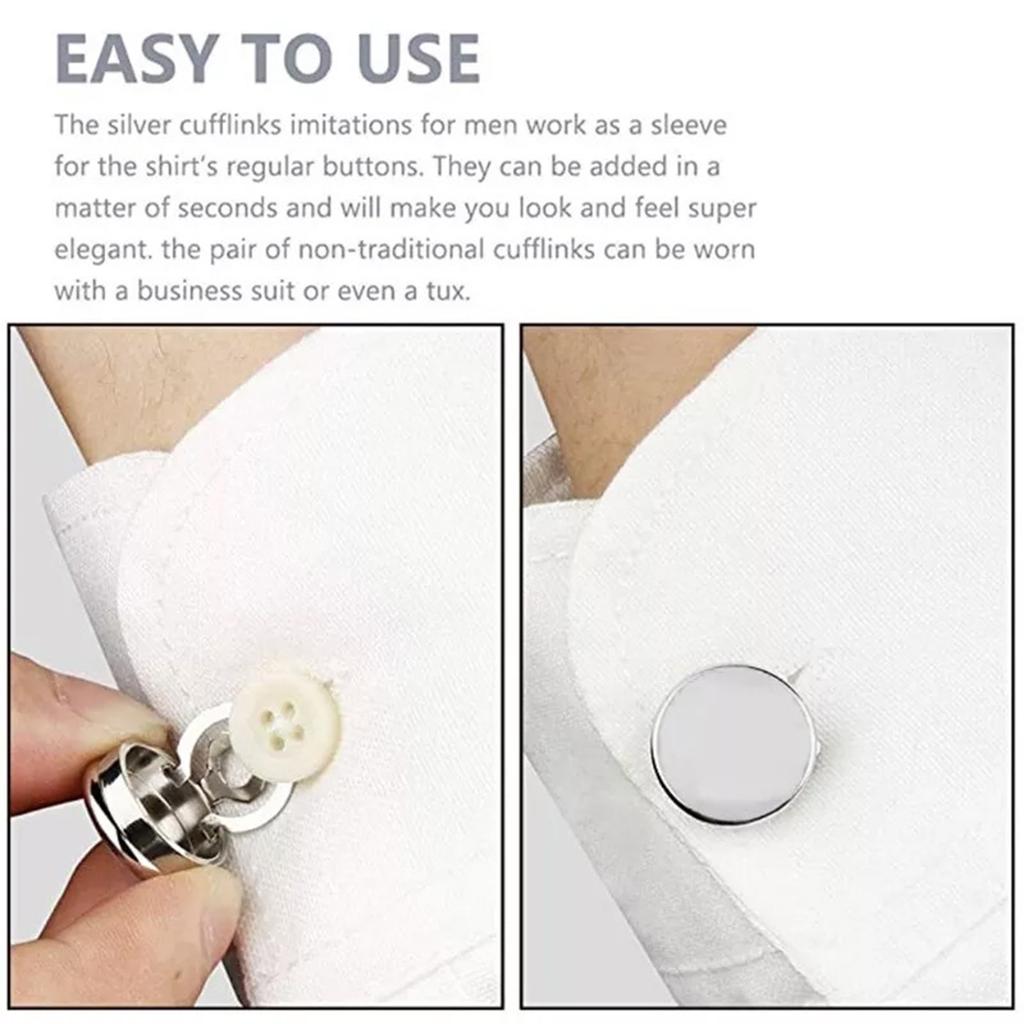 EASY TO USE

The silver cufflinks imitations for men work as a sleeve for the shirt's regular buttons. They can be added in a matter of seconds and will make you look and feel super elegant. the pair of non-traditional cufflinks can be worn with a business suit or even a tux.