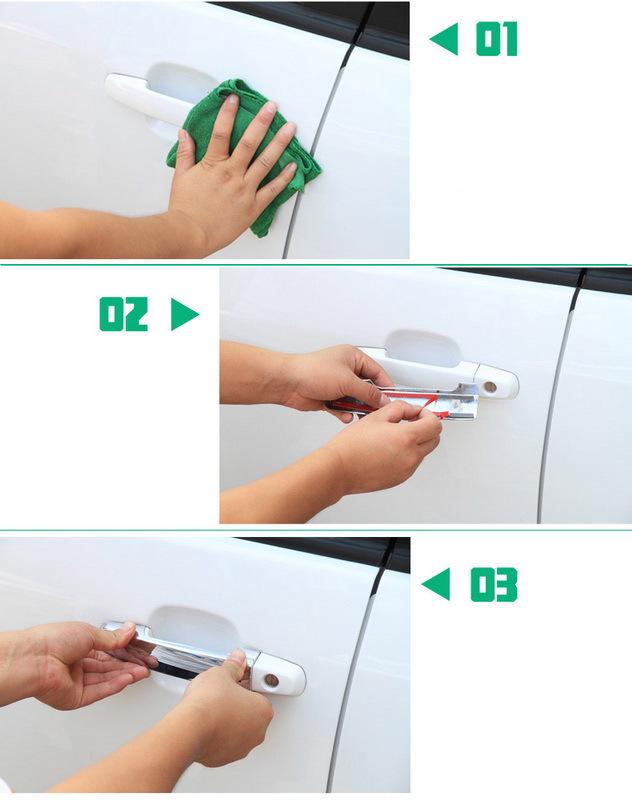 01

02

03