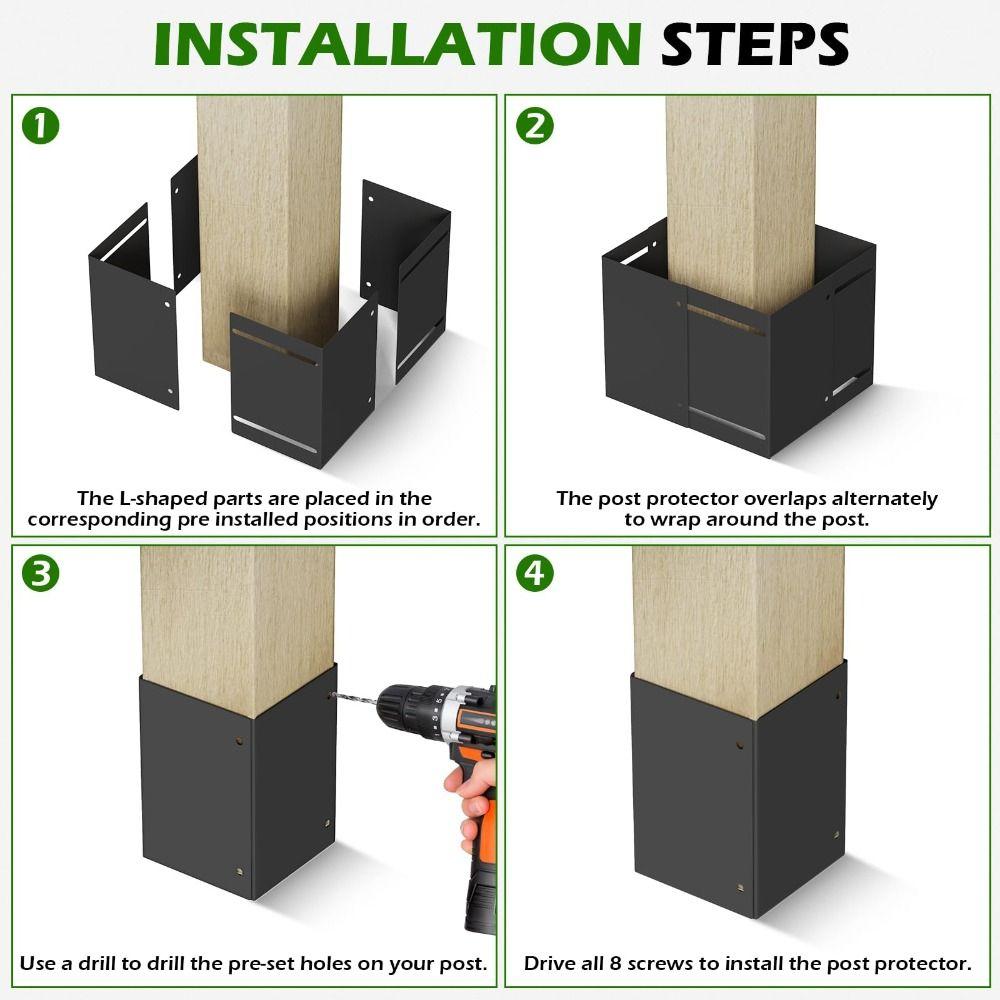 INSTALLATION STEPS

1

The L-shaped parts are placed in the corresponding pre installed positions in order.

2

The post protector overlaps alternately to wrap around the post.

3

Use a drill to drill the pre-set holes on your post.

4

Drive all 8 screws to install the post protector.