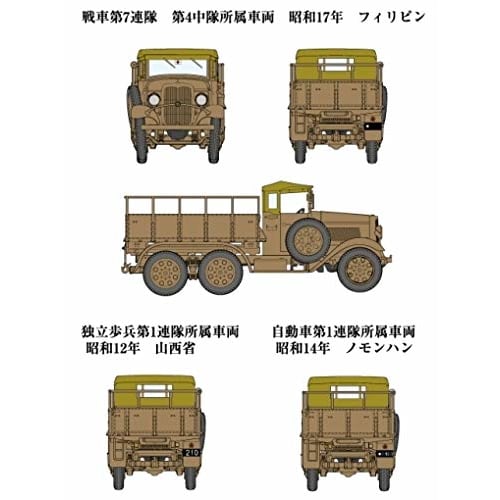 戦車第7連隊　第4中隊所属車両　昭和17年　フィリピン

独立歩兵第1連隊所属車両
昭和12年　山西省

自動車第1連隊所属車両
昭和14年　ノモンハン

210