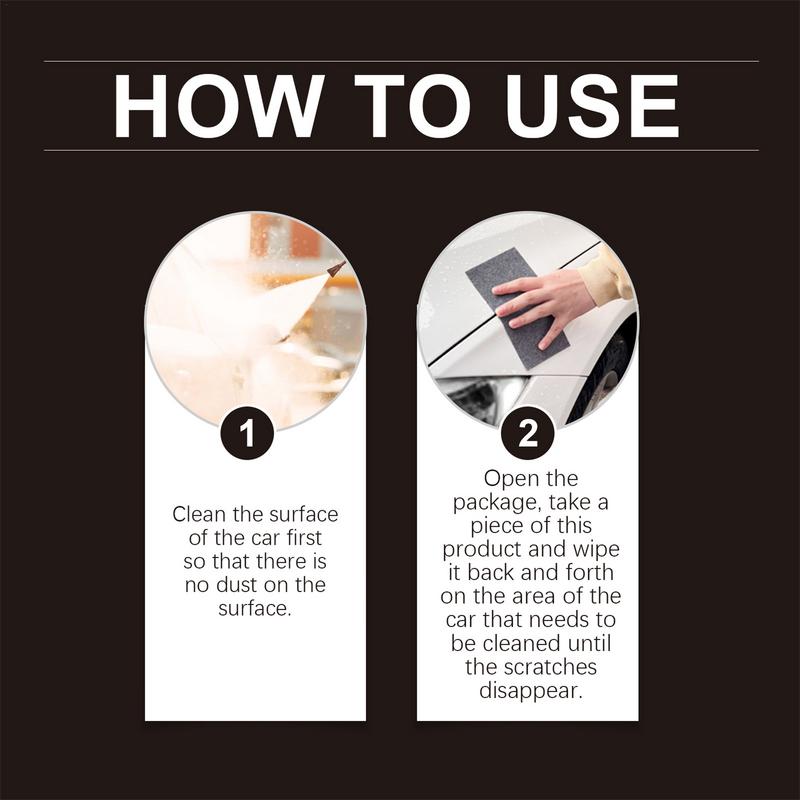 HOW TO USE

1

Clean the surface of the car first so that there is no dust on the surface.

2

Open the package, take a piece of this product and wipe it back and forth on the area of the car that needs to be cleaned until the scratches disappear.