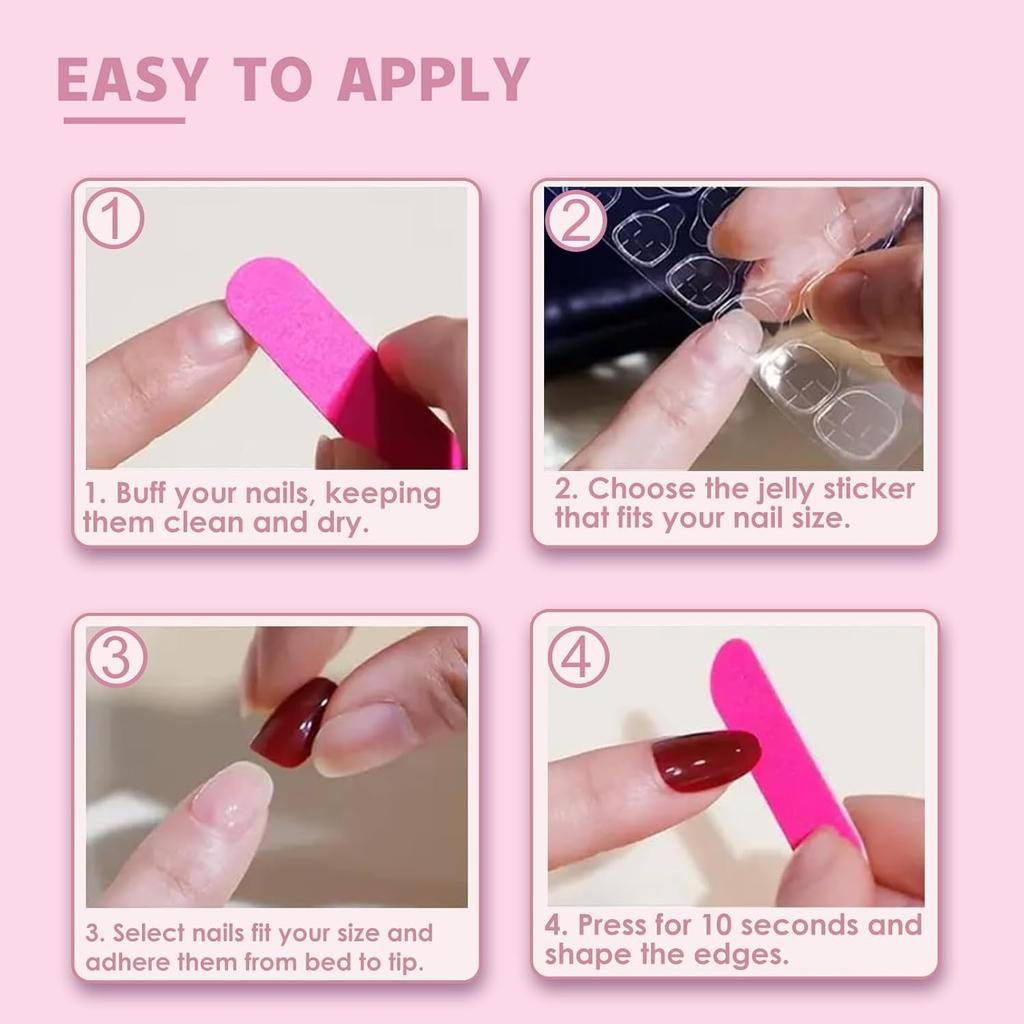 EASY TO APPLY

1

1. Buff your nails, keeping them clean and dry.

2

2. Choose the jelly sticker that fits your nail size.

3

3. Select nails fit your size and adhere them from bed to tip.

4

4. Press for 10 seconds and shape the edges.