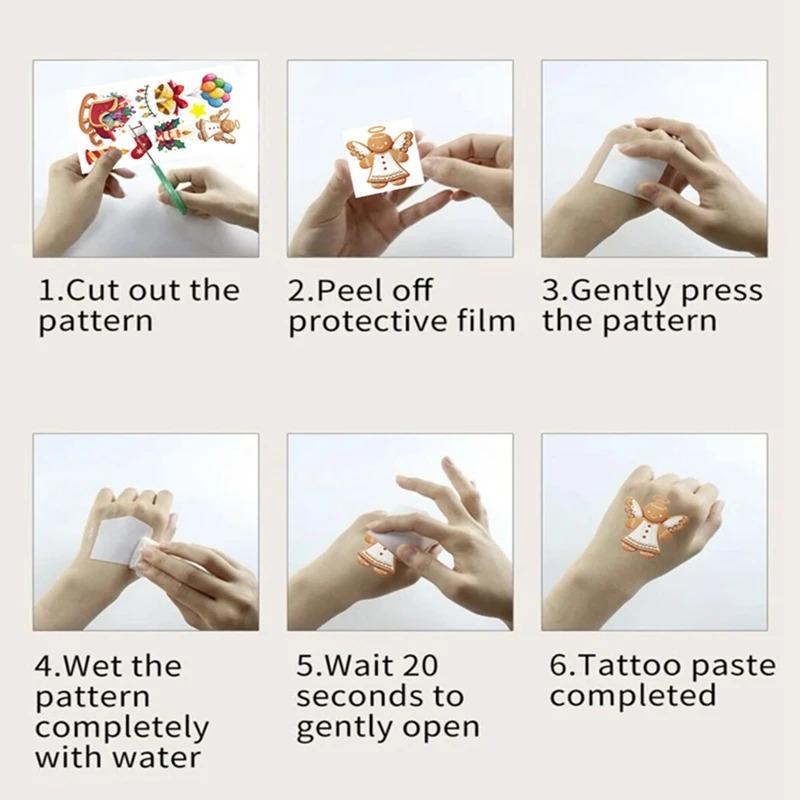 1.Cut out the pattern

2.Peel off protective film

3.Gently press the pattern

4.Wet the pattern completely with water

5.Wait 20 seconds to gently open

6.Tattoo paste completed