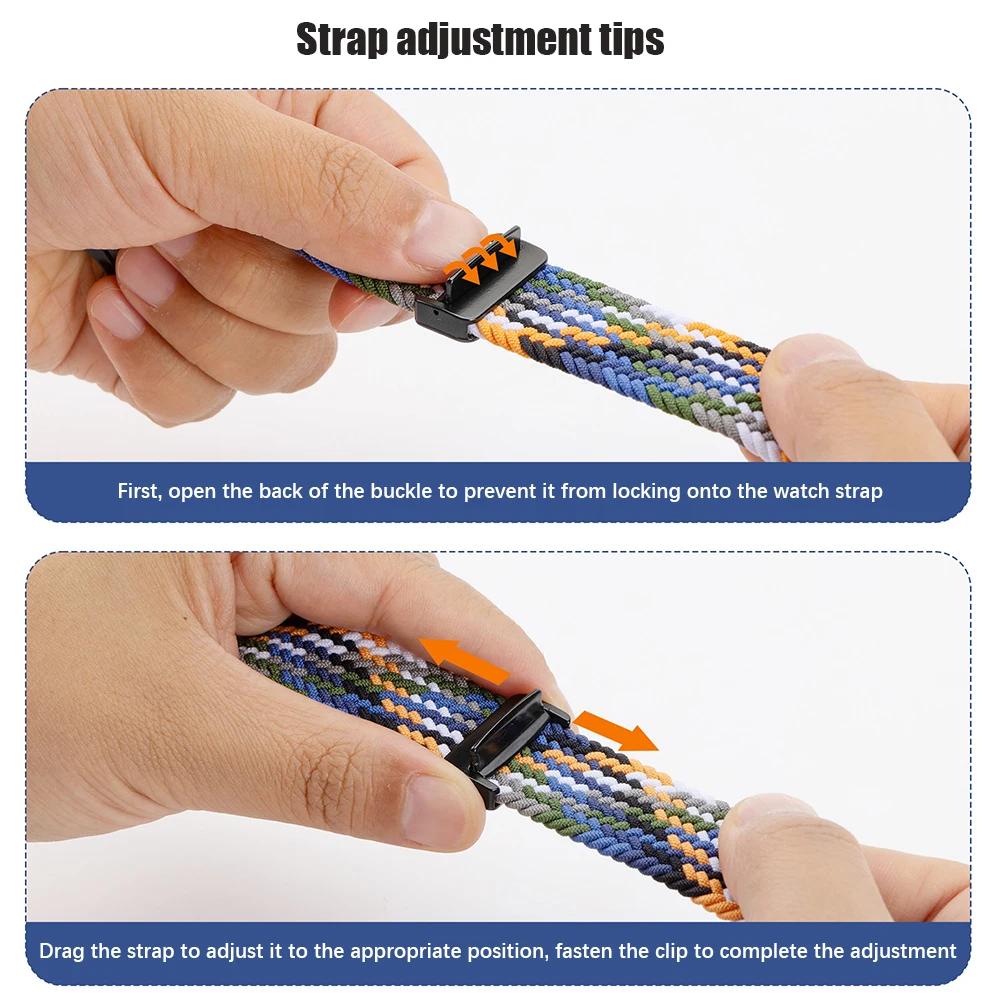 Strap adjustment tips

First, open the back of the buckle to prevent it from locking onto the watch strap

Drag the strap to adjust it to the appropriate position, fasten the clip to complete the adjustment