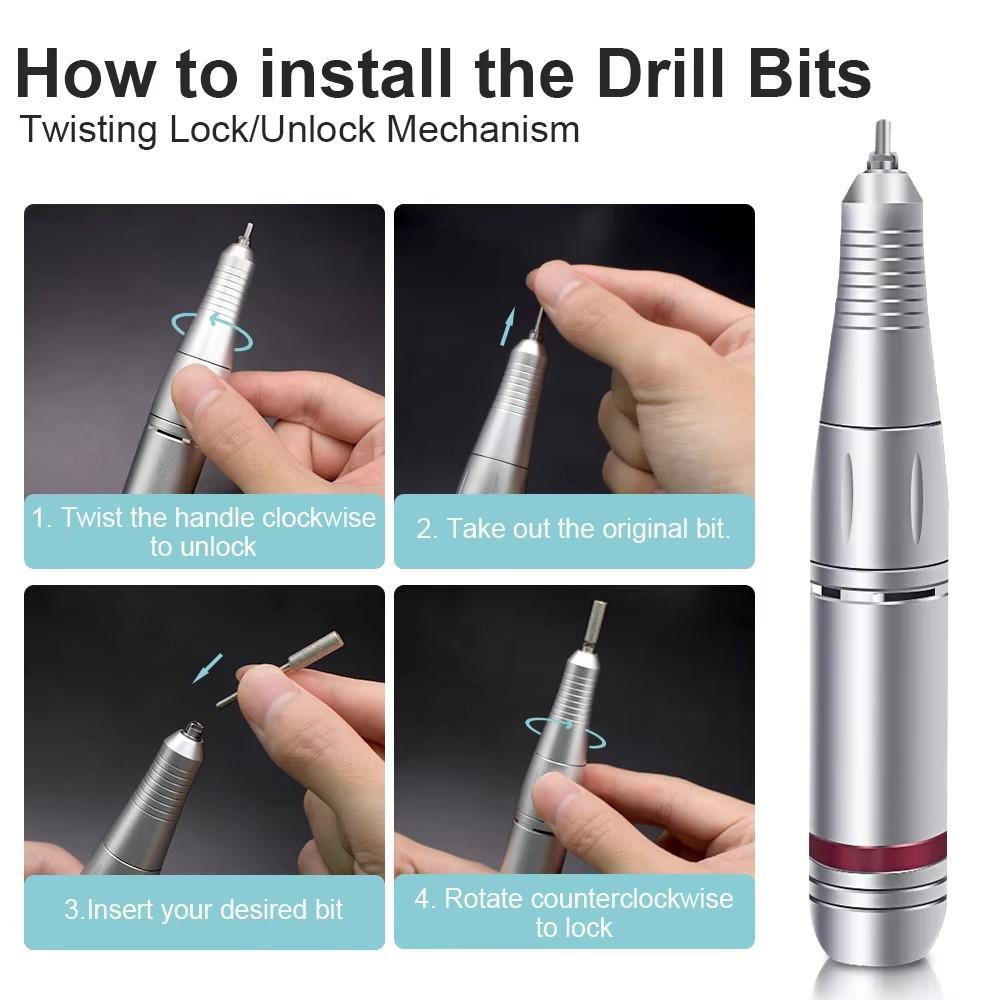 How to install the Drill Bits
Twisting Lock/Unlock Mechanism

1. Twist the handle clockwise to unlock

2. Take out the original bit.

3.Insert your desired bit

4. Rotate counterclockwise to lock