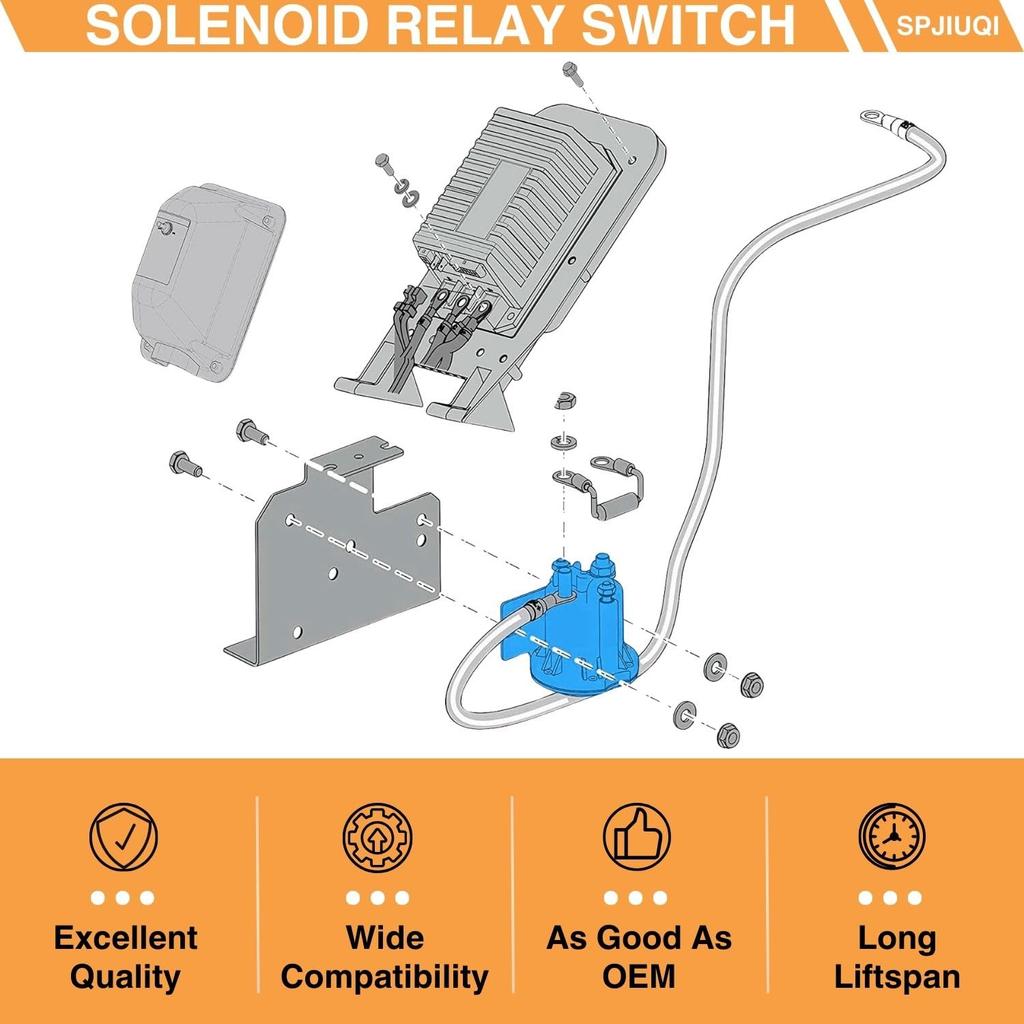 SOLENOID RELAY SWITCH

SPJIUQI

Excellent Quality

Wide Compatibility

As Good As OEM

Long Liftspan