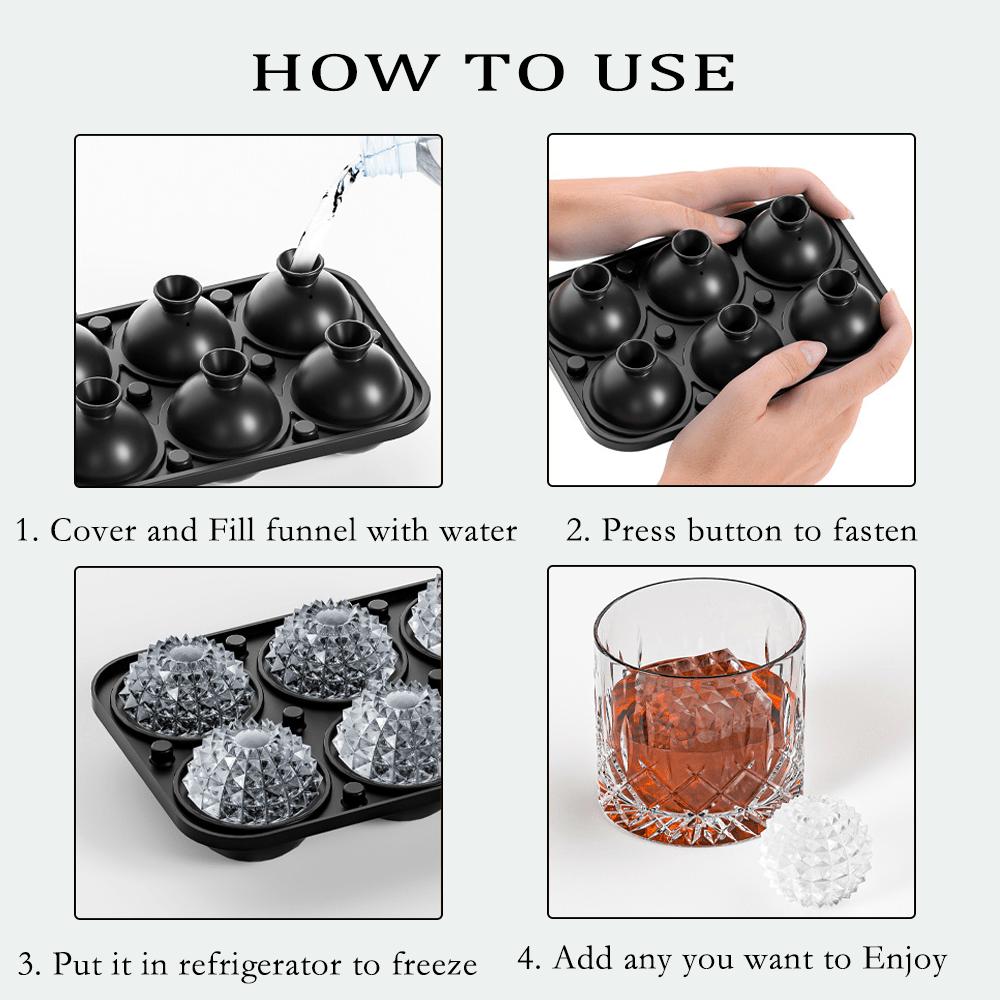 HOW TO USE

1. Cover and Fill funnel with water

2. Press button to fasten

3. Put it in refrigerator to freeze

4. Add any you want to Enjoy