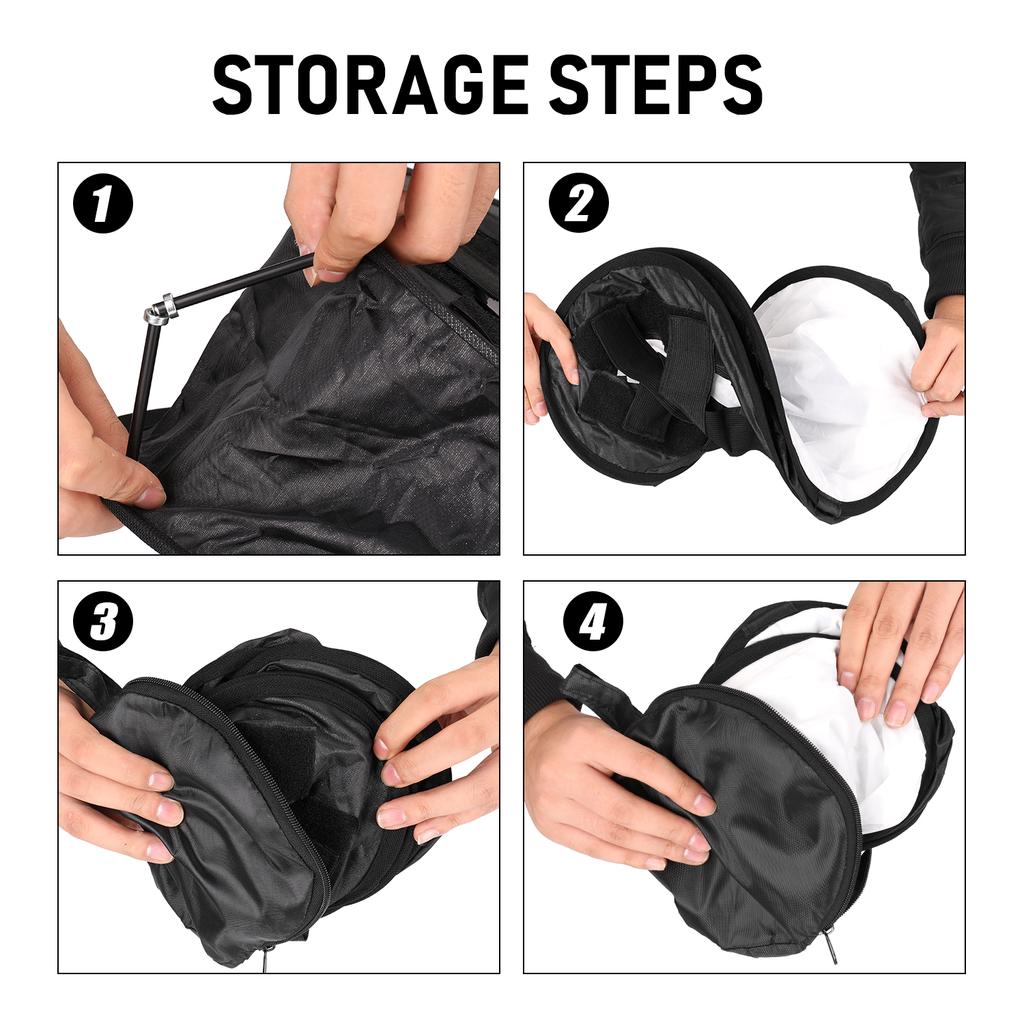 STORAGE STEPS

1

2

3

4