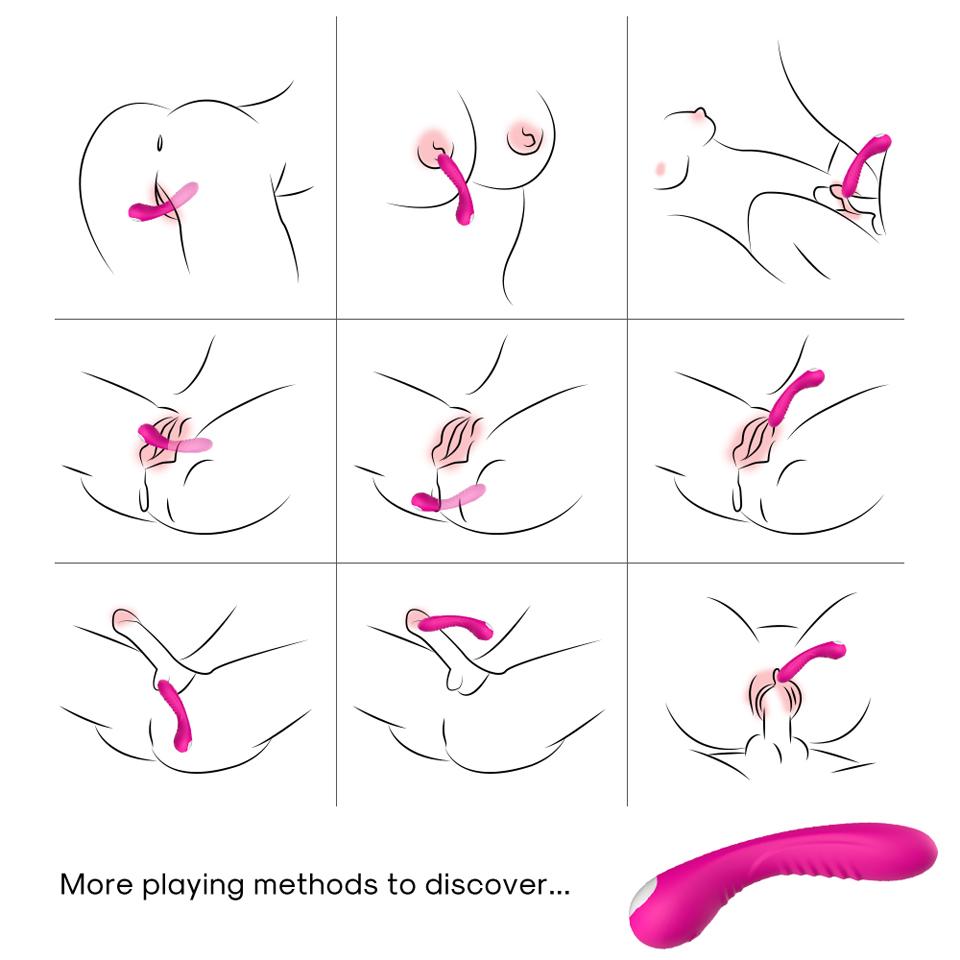 More playing methods to discover...