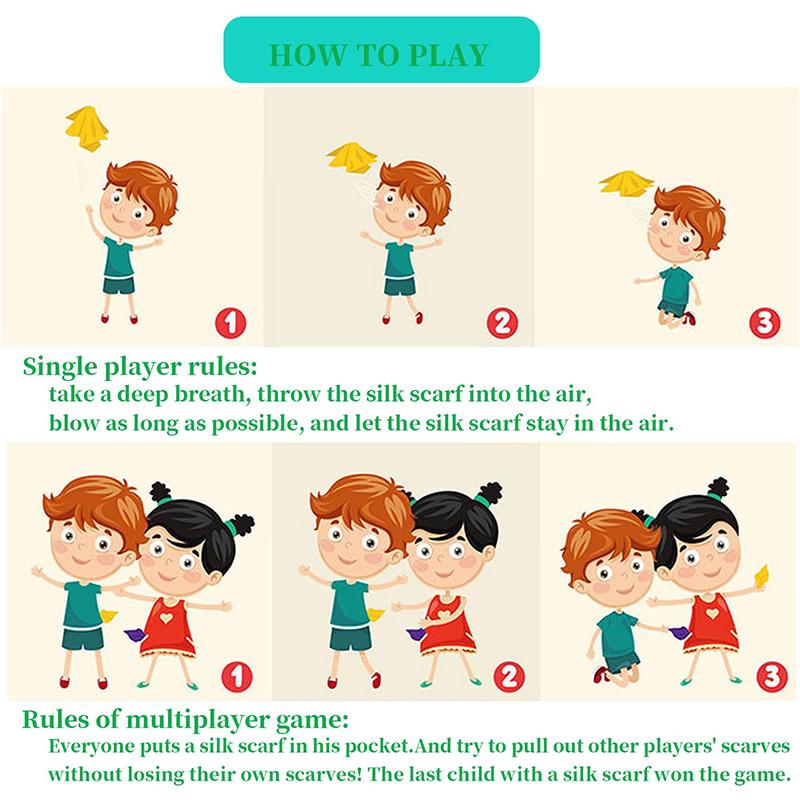 HOW TO PLAY

1

2

3

Single player rules:
take a deep breath, throw the silk scarf into the air, blow as long as possible, and let the silk scarf stay in the air.

1

2

3

Rules of multiplayer game:
Everyone puts a silk scarf in his pocket.And try to pull out other players' scarves without losing their own scarves! The last child with a silk scarf won the game.