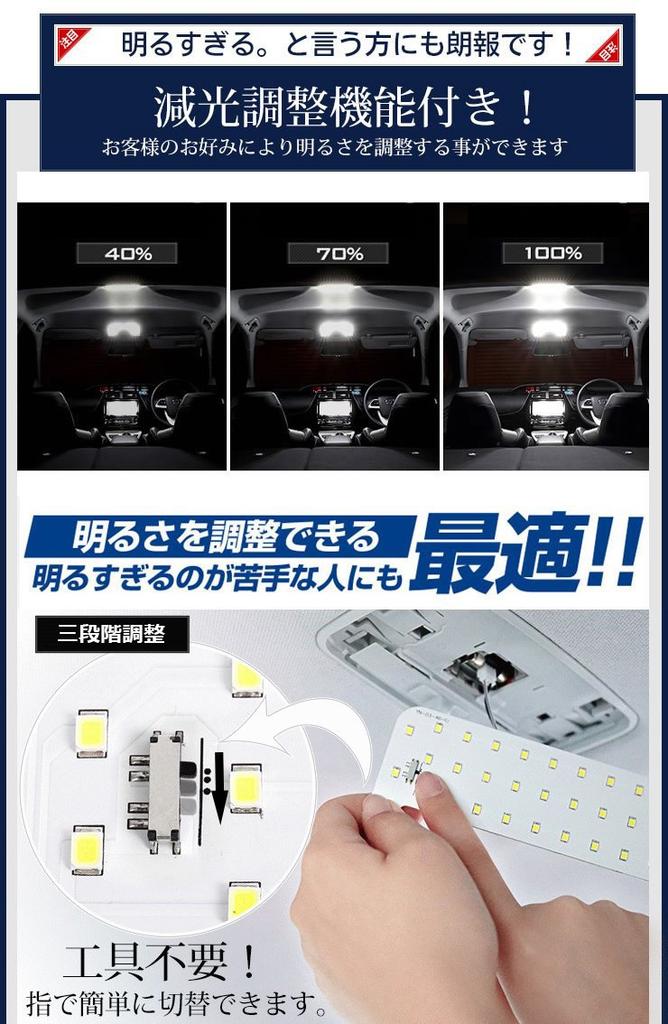 注目

明るすぎる。と言う方にも朗報です！

注目

減光調整機能付き！
お客様のお好みにより明るさを調整する事ができます

40%

70%

100%

明るさを調整できる
明るすぎるのが苦手な人にも

最適!!

三段階調整

工具不要！
指で簡単に切替できます。