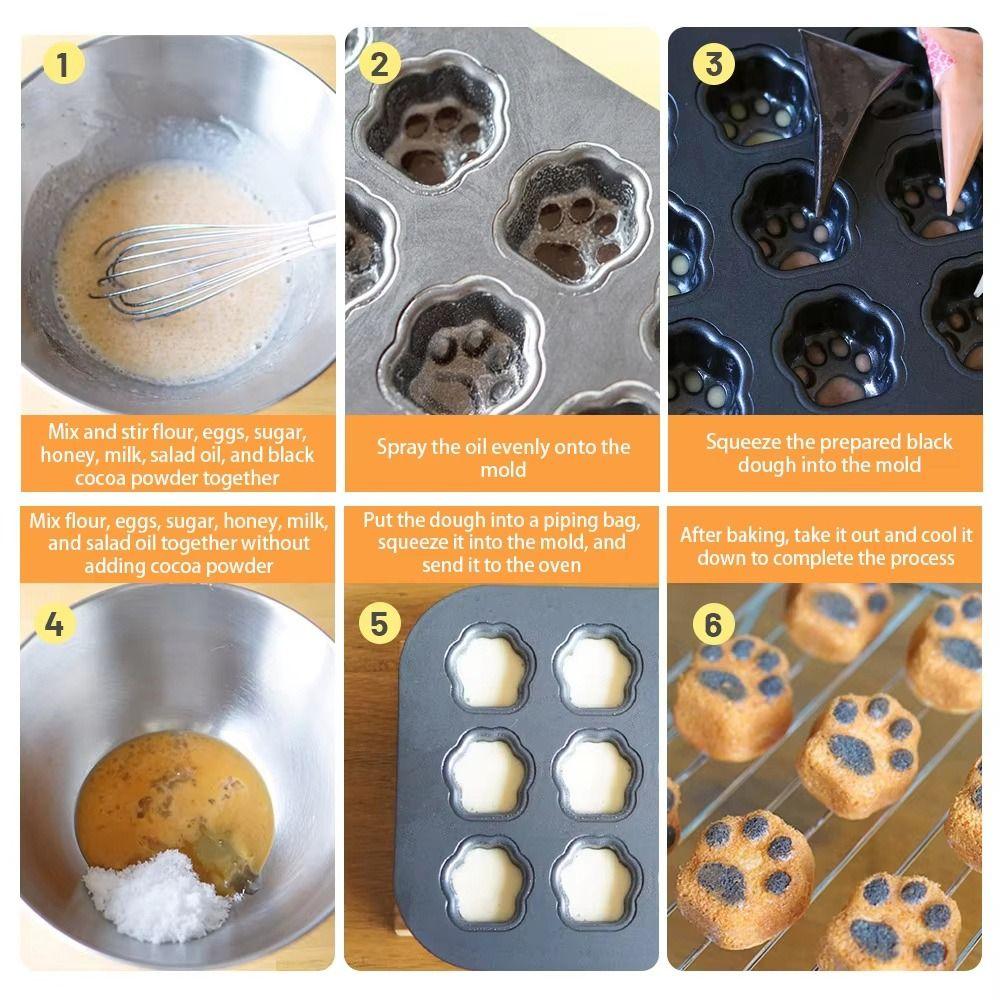 1

Mix and stir flour, eggs, sugar, honey, milk, salad oil, and black cocoa powder together

2

Spray the oil evenly onto the mold

3

Squeeze the prepared black dough into the mold

Mix flour, eggs, sugar, honey, milk, and salad oil together without adding cocoa powder

4

Put the dough into a piping bag, squeeze it into the mold, and send it to the oven

5

After baking, take it out and cool it down to complete the process

6