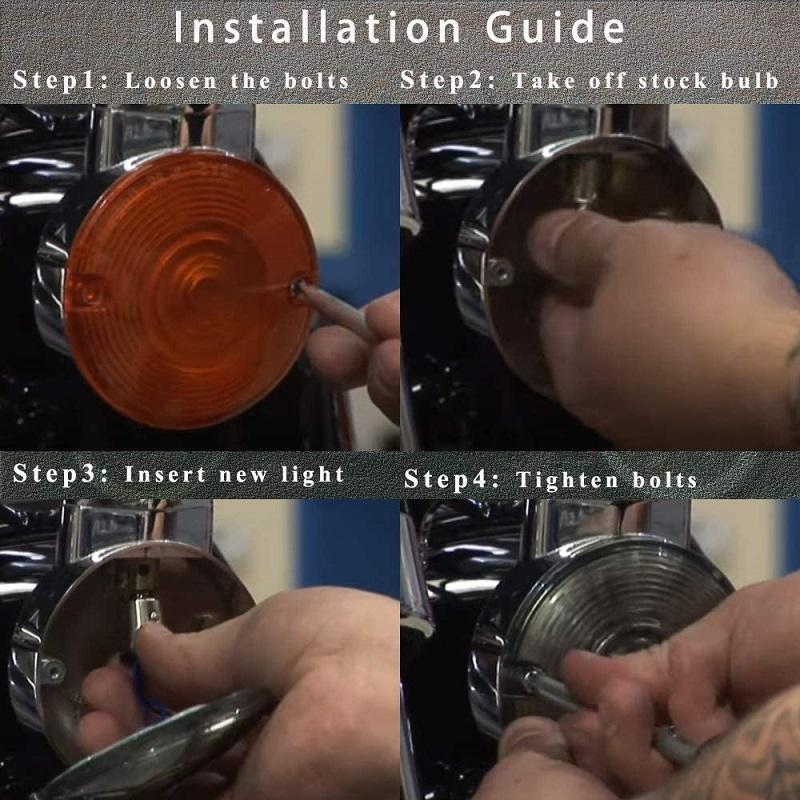 Installation Guide

Step1: Loosen the bolts

Step2: Take off stock bulb

Step3: Insert new light

Step4: Tighten bolts