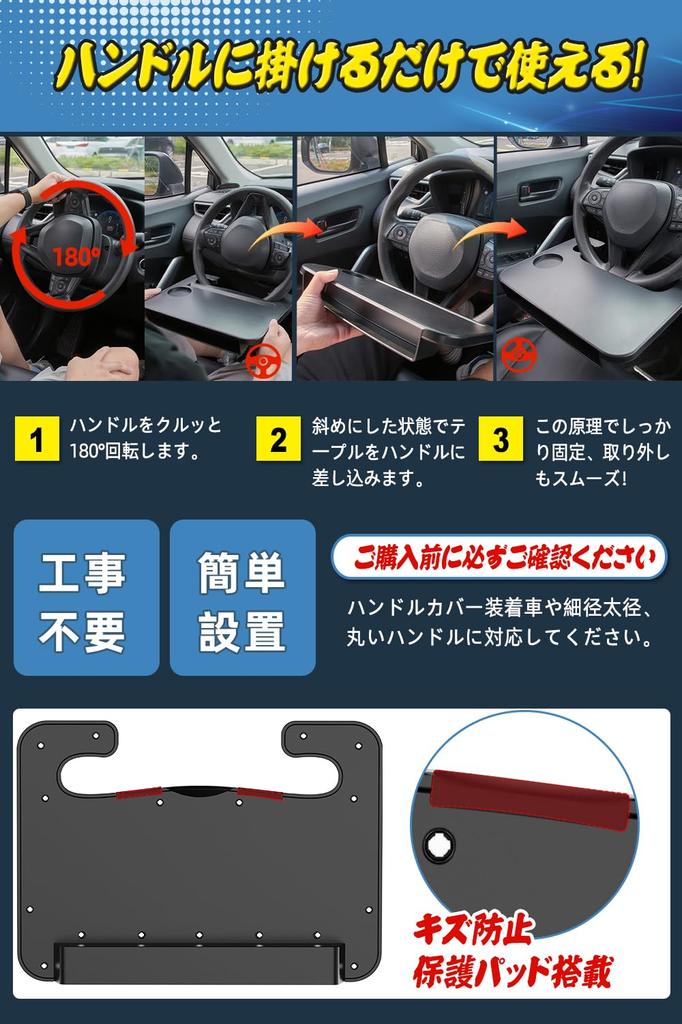 ハンドルに掛けるだけで使える!

180°

1 ハンドルをクルッと180°回転します。

2 斜めにした状態でテーブルをハンドルに差し込みます。

3 この原理でしっかり固定、取り外しもスムーズ!

工事不要

簡単設置

ご購入前に必ずご確認ください

ハンドルカバー装着車や細径太径、丸いハンドルに対応してください。

キズ防止
保護パッド搭載