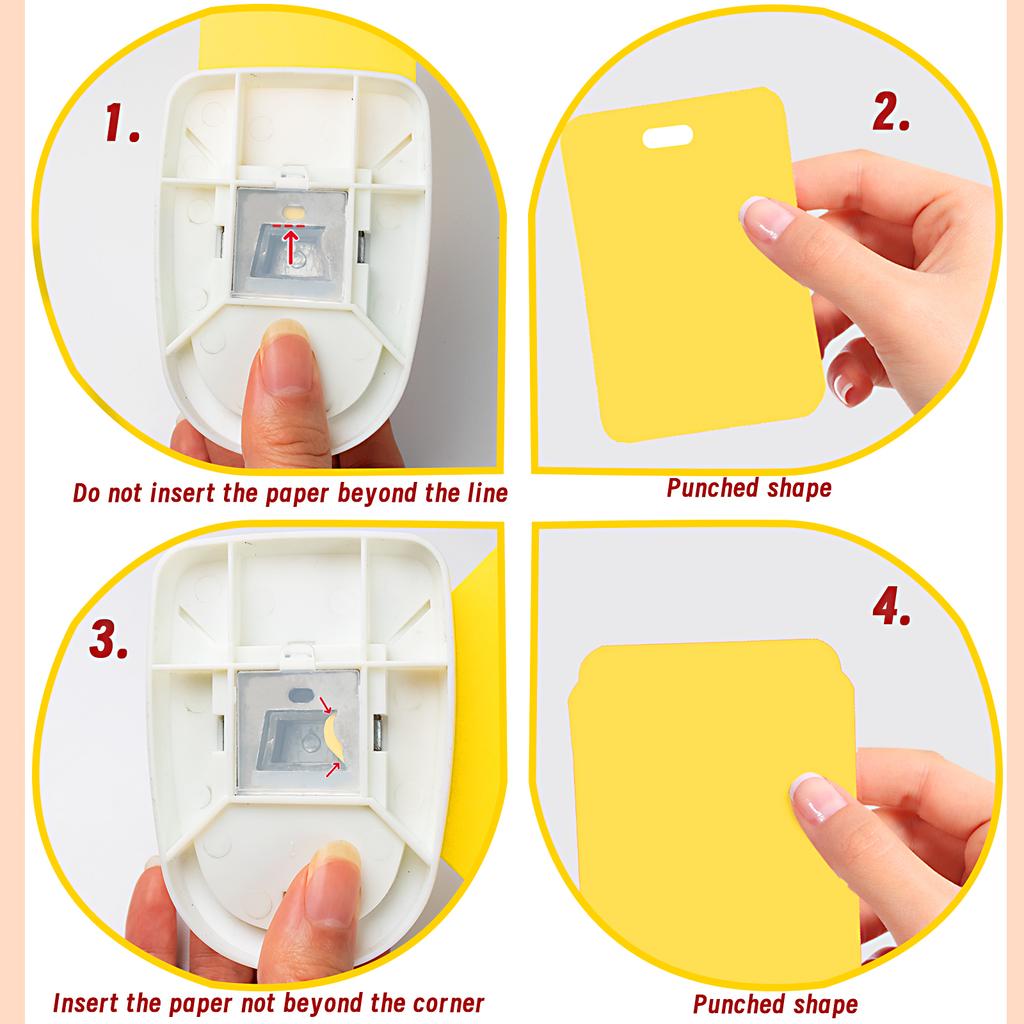 1.

Do not insert the paper beyond the line

2.

Punched shape

3.

Insert the paper not beyond the corner

4.

Punched shape