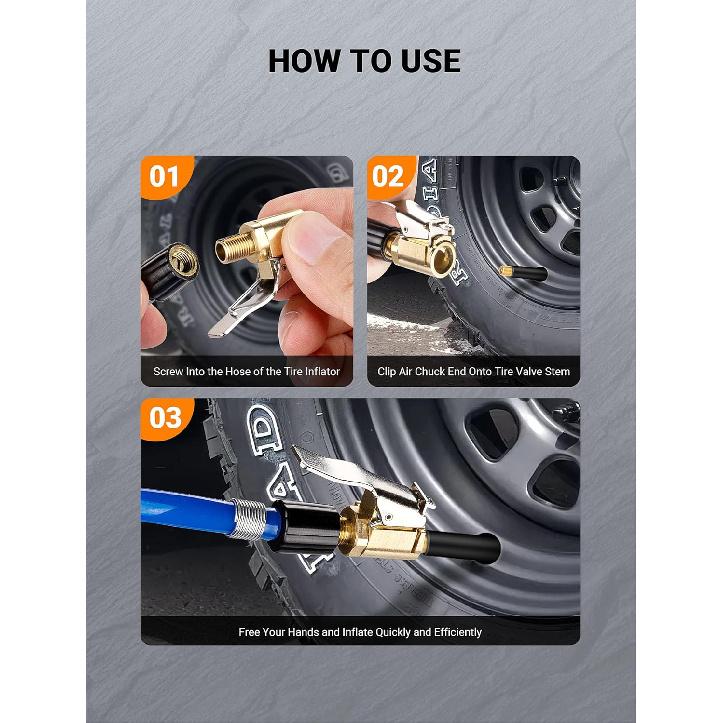 HOW TO USE

01

Screw Into the Hose of the Tire Inflator

02

Clip Air Chuck End Onto Tire Valve Stem

03

Free Your Hands and Inflate Quickly and Efficiently