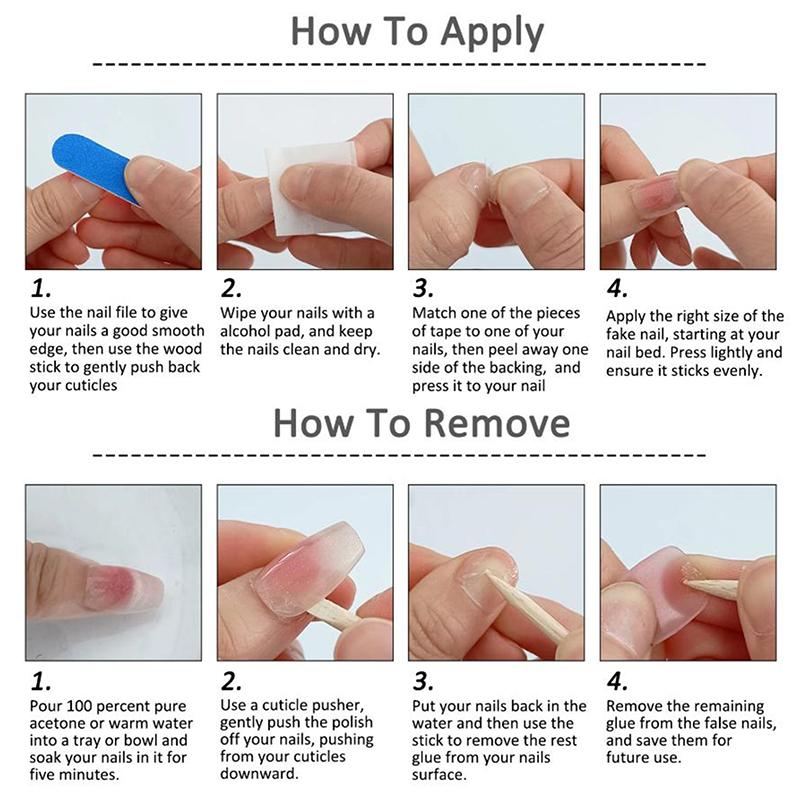 How To Apply

1.
Use the nail file to give your nails a good smooth edge, then use the wood stick to gently push back your cuticles

2.
Wipe your nails with a alcohol pad, and keep the nails clean and dry.

3.
Match one of the pieces of tape to one of your nails, then peel away one side of the backing, and press it to your nail

4.
Apply the right size of the fake nail, starting at your nail bed. Press lightly and ensure it sticks evenly.

How To Remove

1.
Pour 100 percent pure acetone or warm water into a tray or bowl and soak your nails in it for five minutes.

2.
Use a cuticle pusher, gently push the polish off your nails, pushing from your cuticles downward.

3.
Put your nails back in the water and then use the stick to remove the rest glue from your nails surface.

4.
Remove the remaining glue from the false nails, and save them for future use.