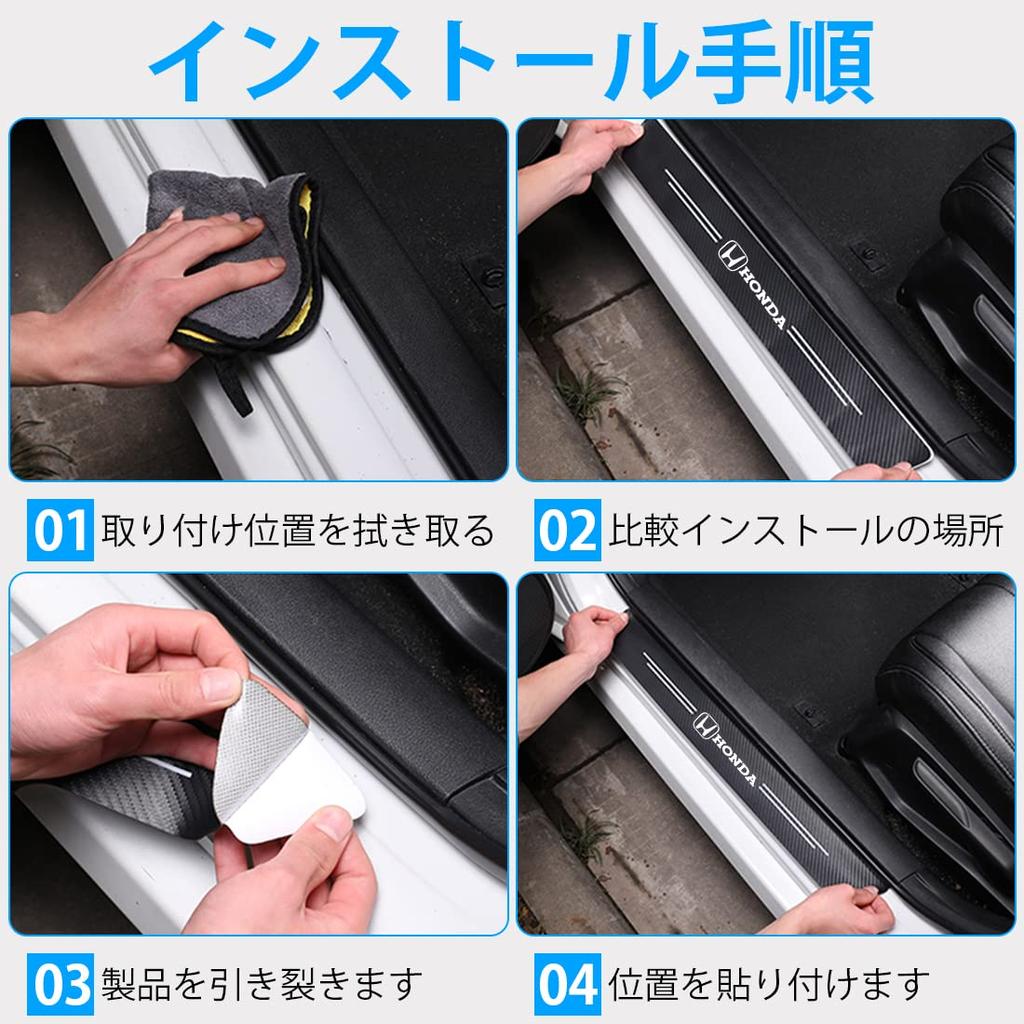 インストール手順

HONDA

01 取り付け位置を拭き取る

02 比較インストールの場所

HONDA

03 製品を引き裂きます

04 位置を貼り付けます