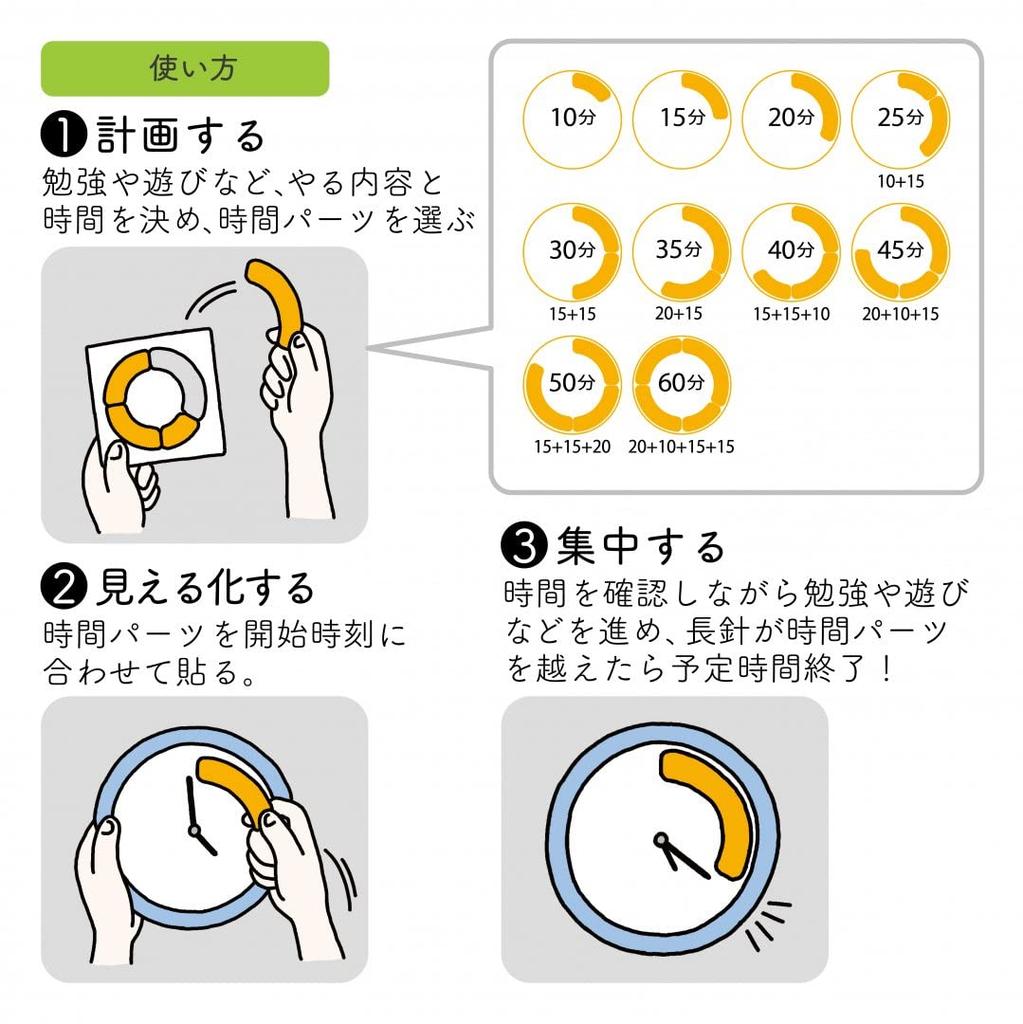 使い方

❶計画する
勉強や遊びなど、やる内容と時間を決め、時間パーツを選ぶ

10分
15分
20分
25分
10+15
30分
15+15
35分
20+15
40分
15+15+10
45分
20+10+15
50分
15+15+20
60分
20+10+15+15

❷見える化する
時間パーツを開始時刻に合わせて貼る。

❸集中する
時間を確認しながら勉強や遊びなどを進め、長針が時間パーツを越えたら予定時間終了！