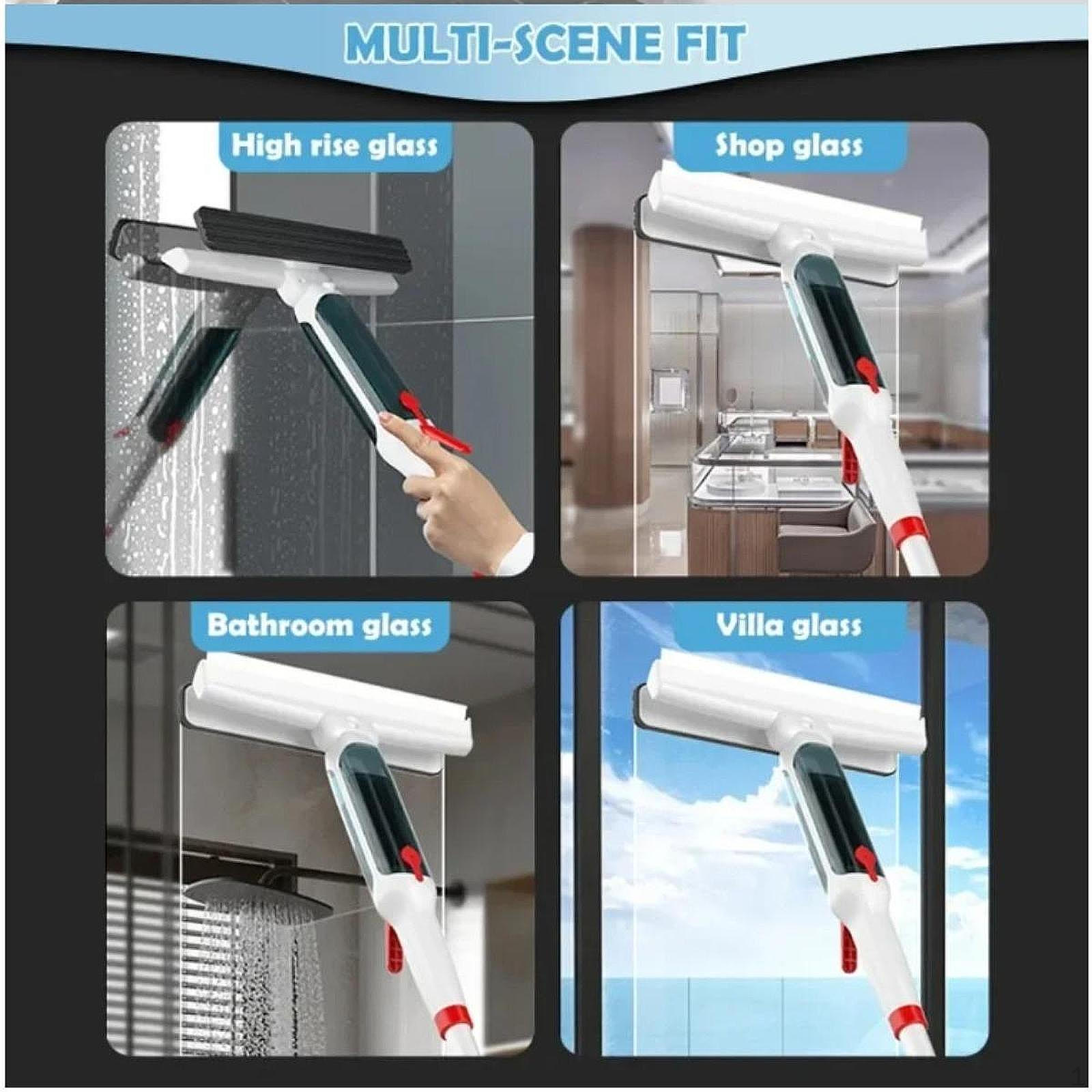 MULTI-SCENE FIT

High rise glass

Shop glass

Bathroom glass

Villa glass