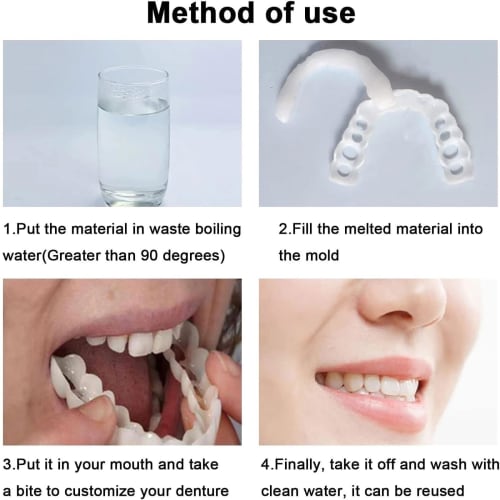 Method of use

1.Put the material in waste boiling water(Greater than 90 degrees)

2.Fill the melted material into the mold

3.Put it in your mouth and take a bite to customize your denture

4.Finally, take it off and wash with clean water, it can be reused