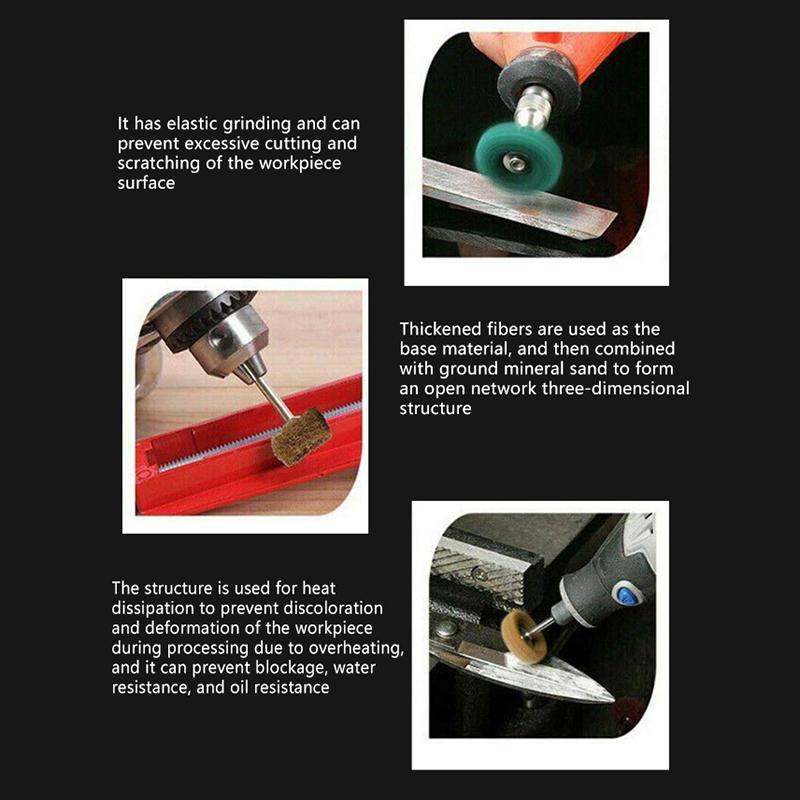 It has elastic grinding and can prevent excessive cutting and scratching of the workpiece surface

Thickened fibers are used as the base material, and then combined with ground mineral sand to form an open network three-dimensional structure

The structure is used for heat dissipation to prevent discoloration and deformation of the workpiece during processing due to overheating, and it can prevent blockage, water resistance, and oil resistance