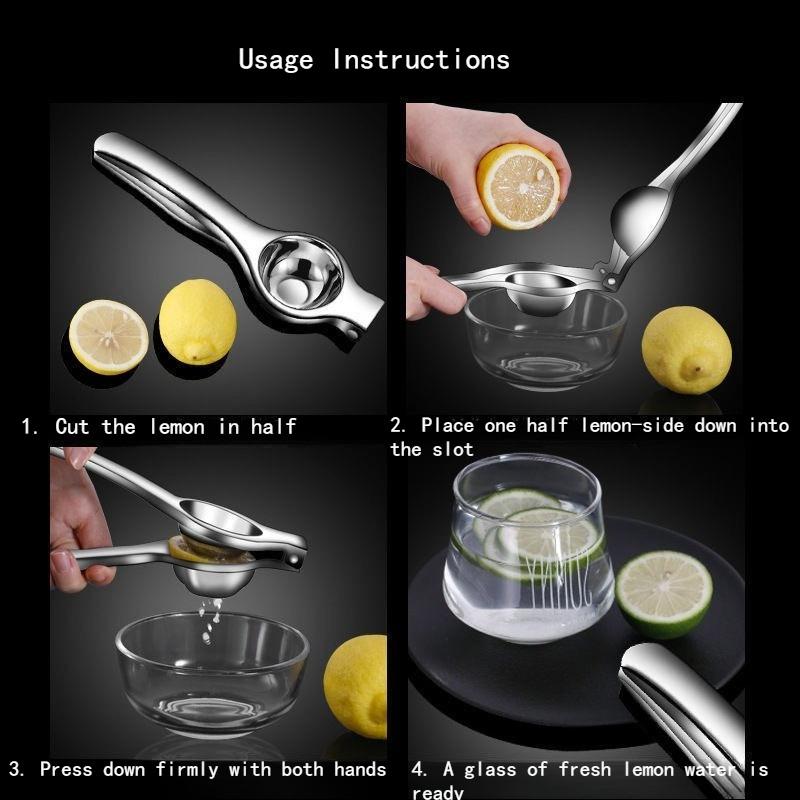 Usage Instructions

1. Cut the lemon in half

2. Place one half lemon-side down into the slot

3. Press down firmly with both hands

4. A glass of fresh lemon water is ready