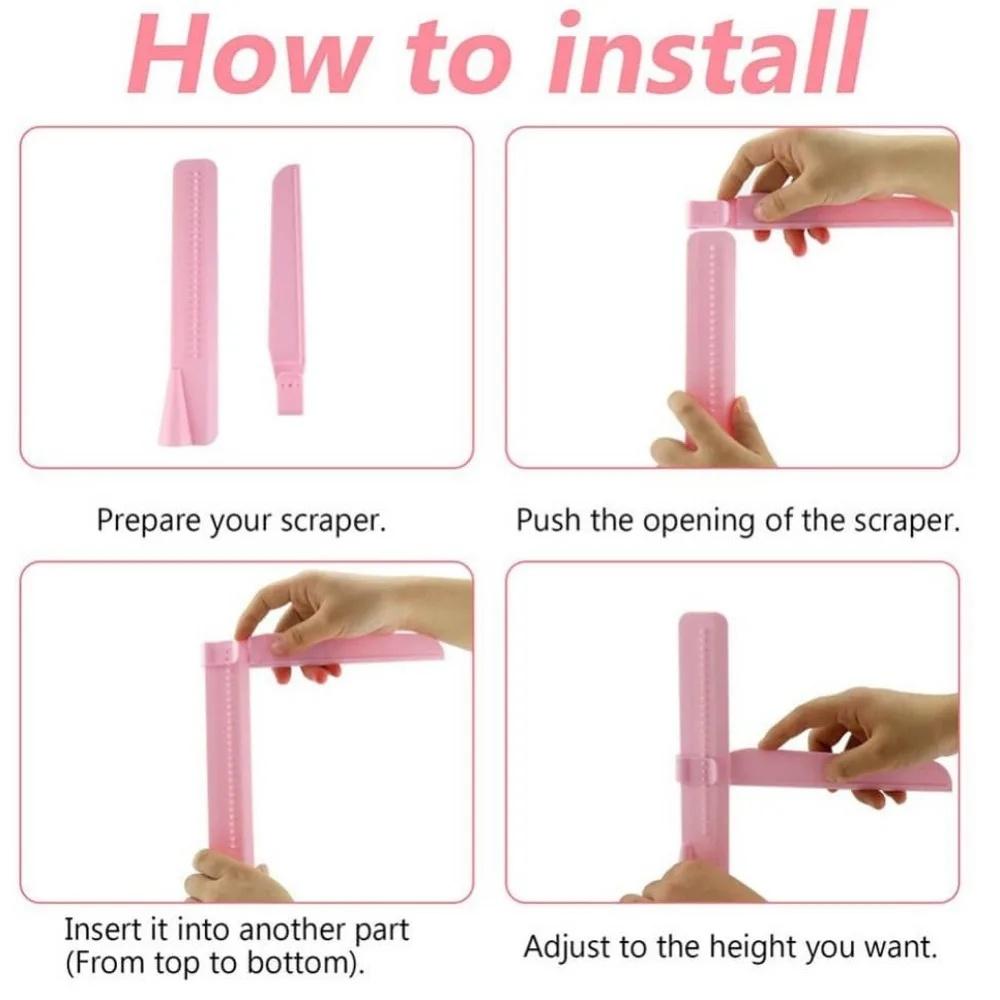 How to install

Prepare your scraper.

Push the opening of the scraper.

Insert it into another part (From top to bottom).

Adjust to the height you want.