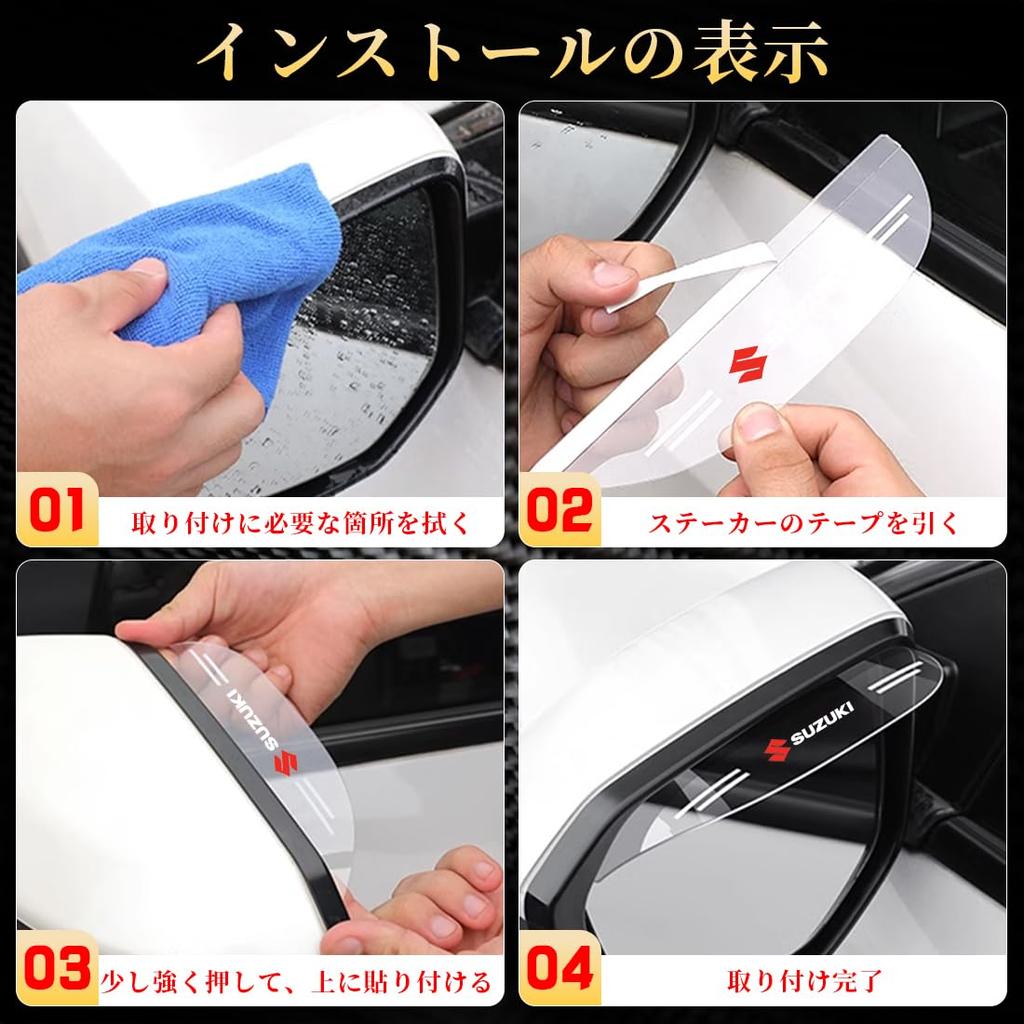 インストールの表示

01 取り付けに必要な箇所を拭く

02 ステーカーのテープを引く

SUZUKI

03 少し強く押して、上に貼り付ける

SUZUKI

04 取り付け完了