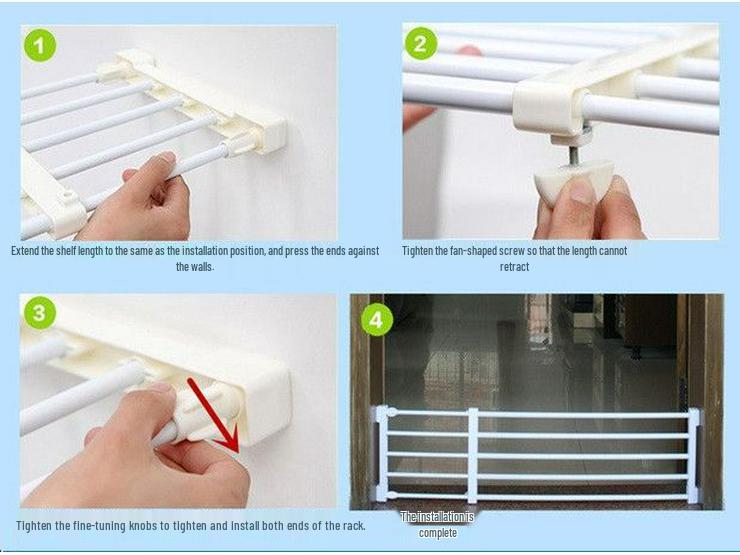 1

Extend the shelf length to the same as the installation position, and press the ends against the walls.

2

Tighten the fan-shaped screw so that the length cannot retract

3

Tighten the fine-tuning knobs to tighten and install both ends of the rack.

4

The installation is complete